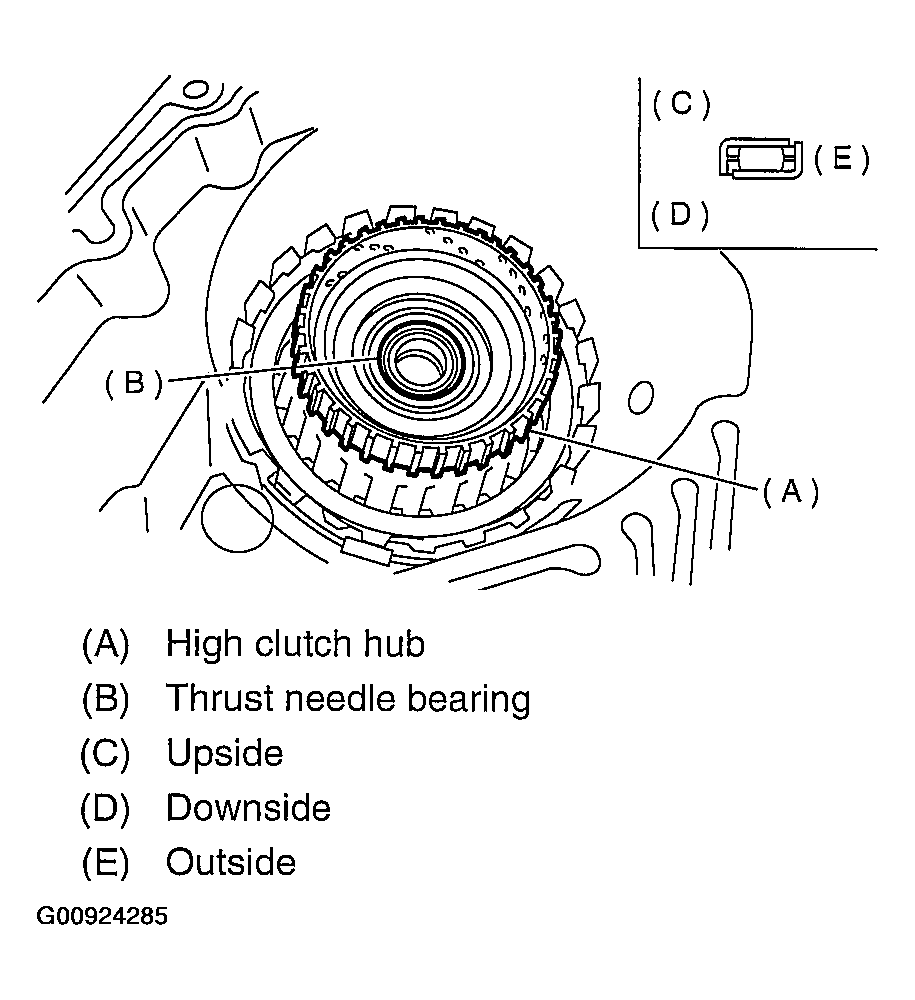 (C)
(E)
(D)
(B)
(A)

(A) High clutch hub
(B) Thrust needle bearing
(C) Upside
(D) Downside
(E) Outside

G00924285