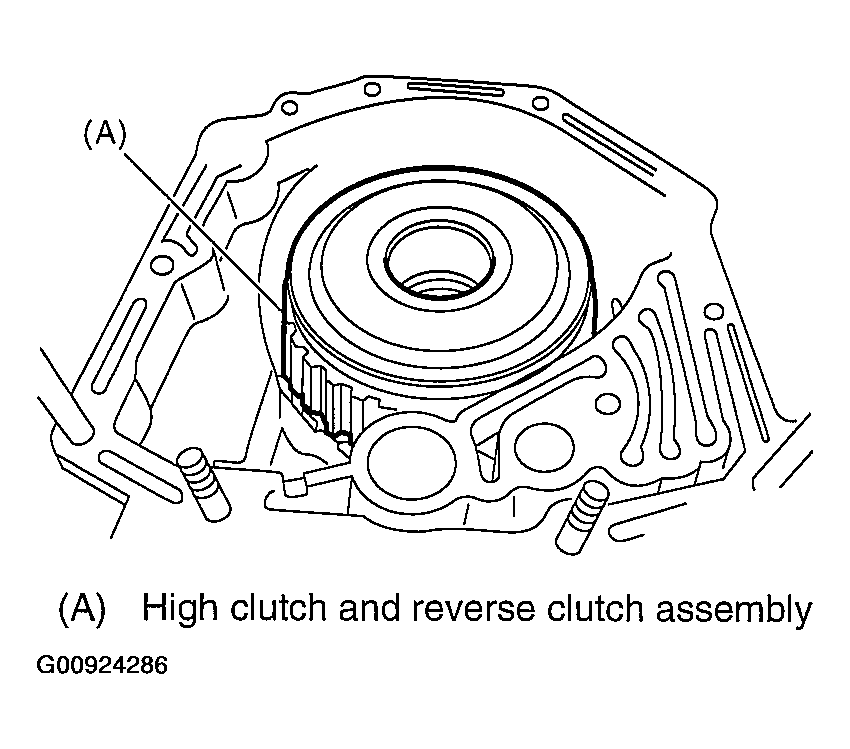 (A)

(A) High clutch and reverse clutch assembly

G00924286