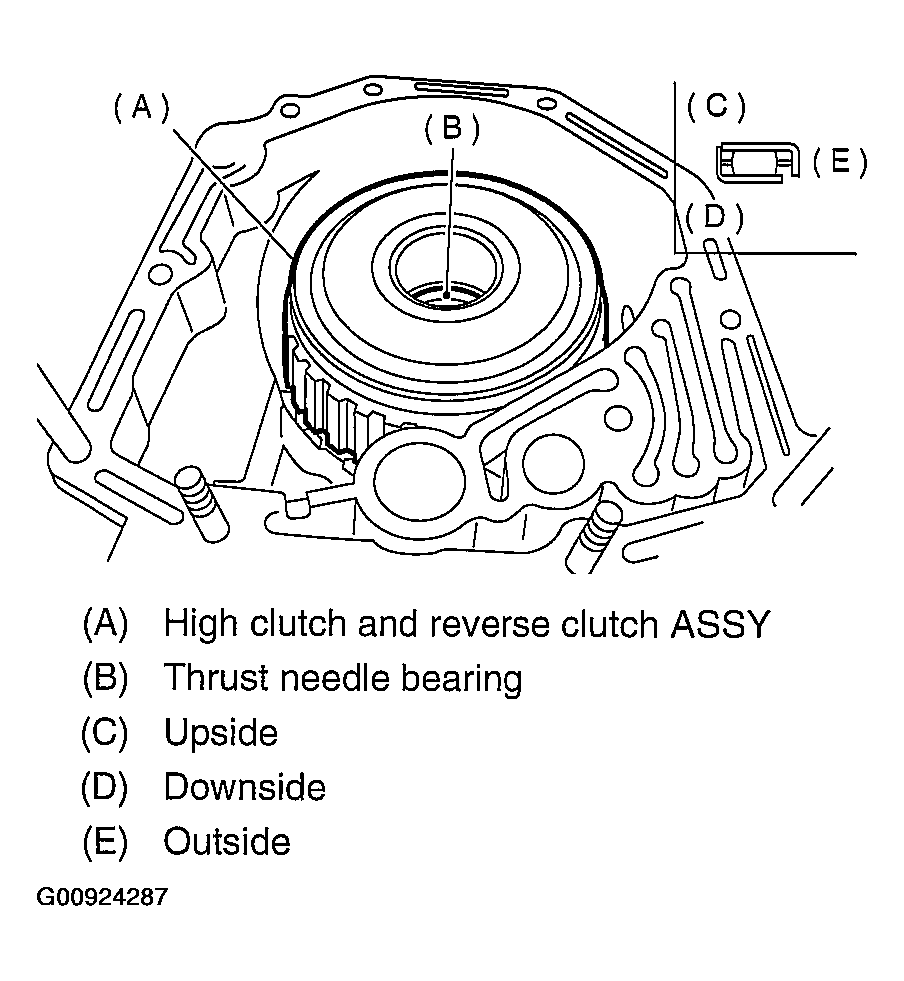 (A)
(B)
(C)
(E)
(D)

(A) High clutch and reverse clutch ASSY
(B) Thrust needle bearing
(C) Upside
(D) Downside
(E) Outside

G00924287