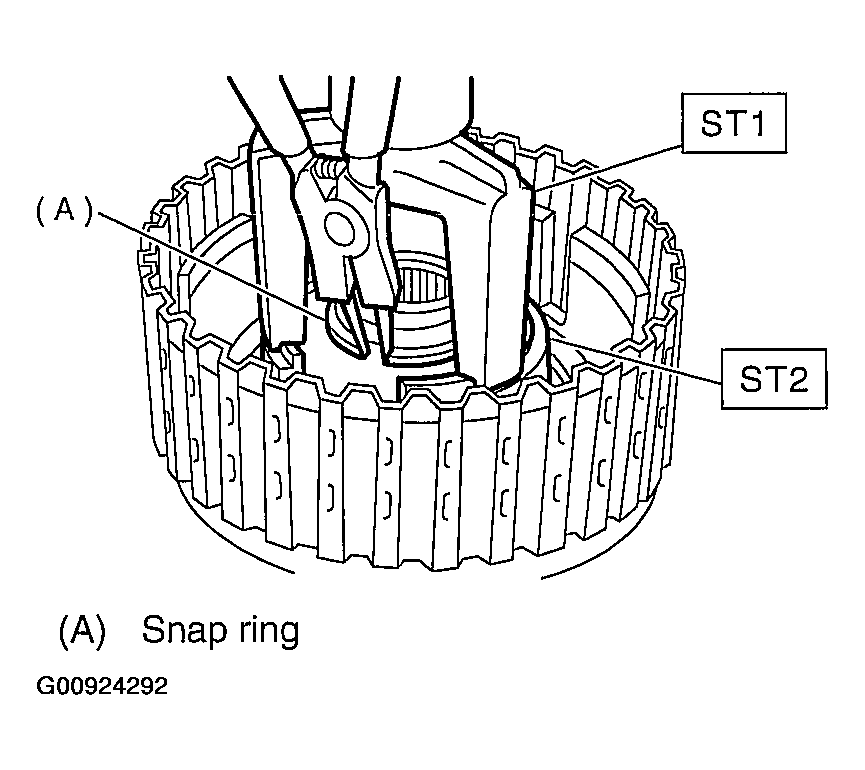 ST1

(A)

ST2

(A) Snap ring

G00924292