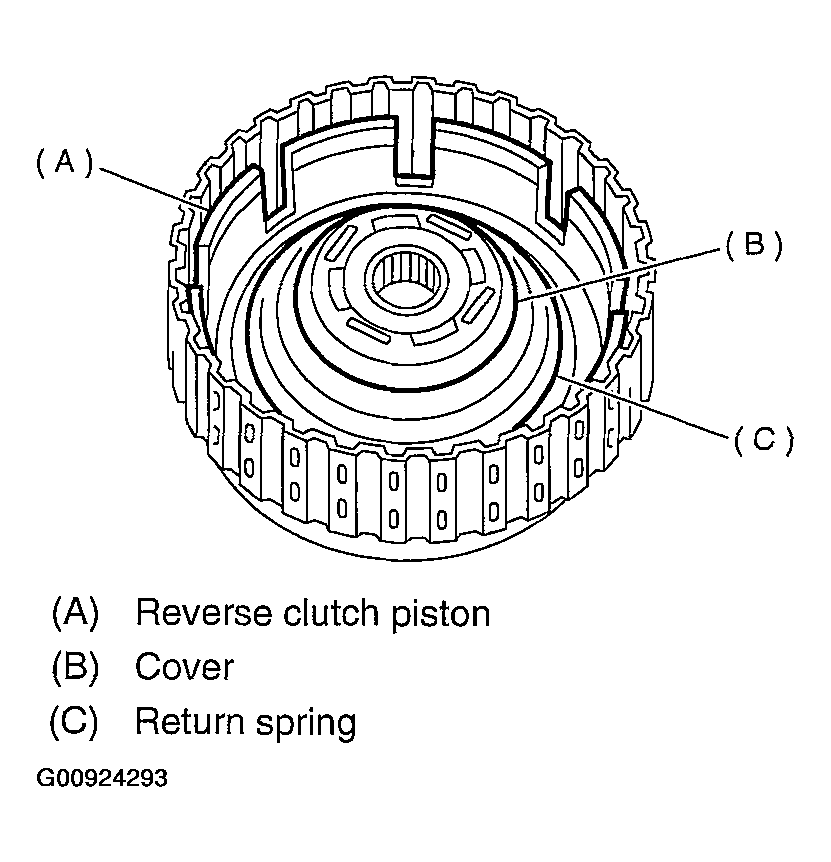 (A)

(B)

(C)

(A) Reverse clutch piston
(B) Cover
(C) Return spring

G00924293