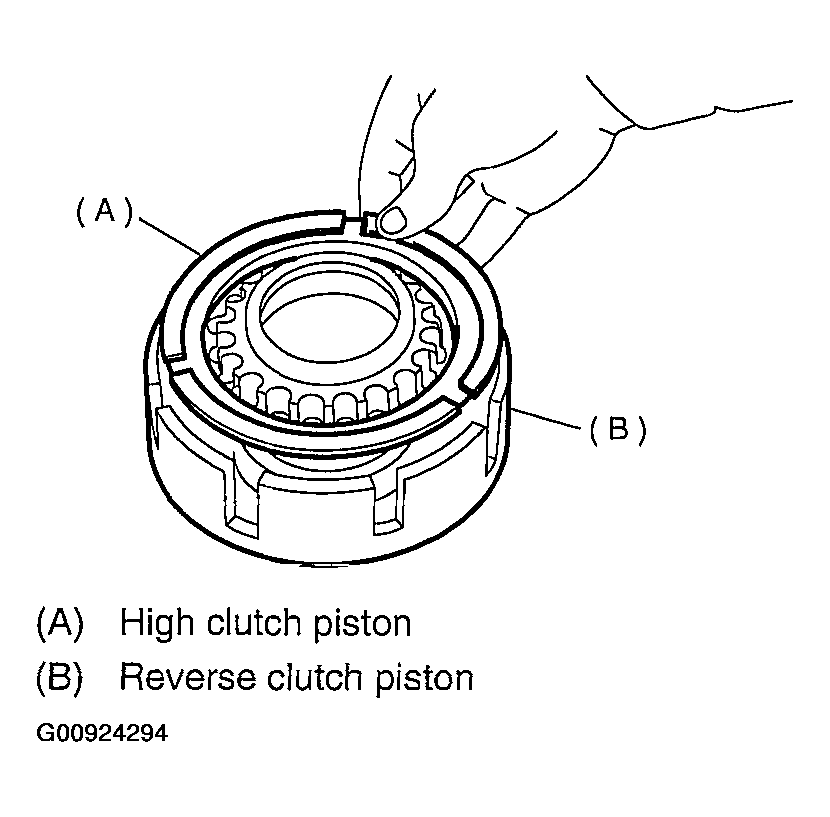 (A)

(B)

(A) High clutch piston
(B) Reverse clutch piston

G00924294