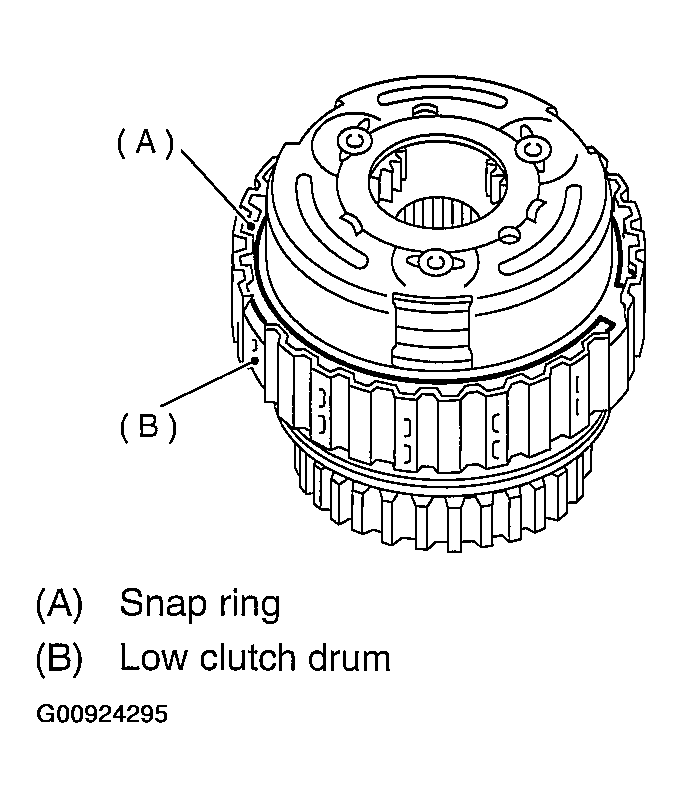 (A)

(B)

(A) Snap ring

(B) Low clutch drum

G00924295