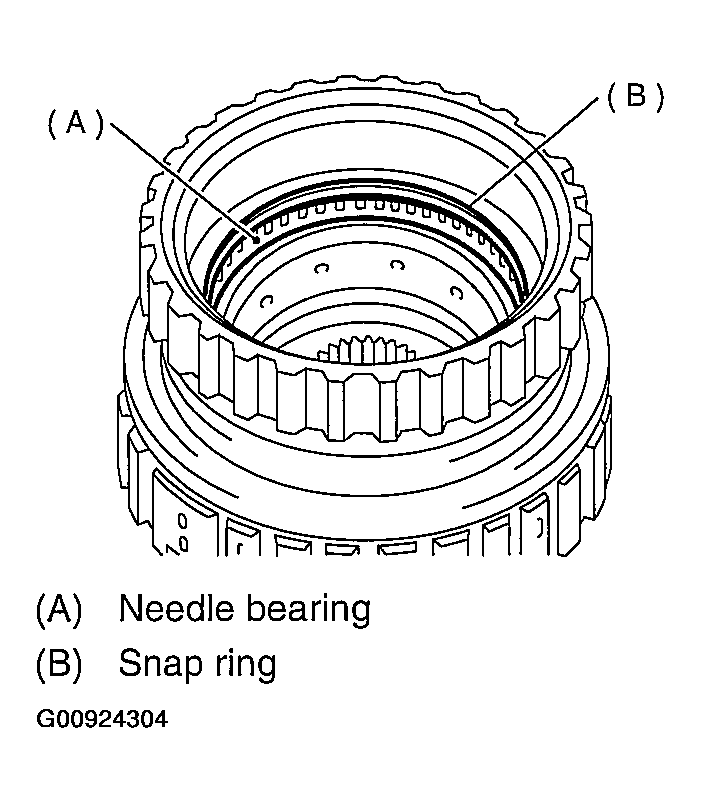 (A)

(B)

(A) Needle bearing
(B) Snap ring

G00924304