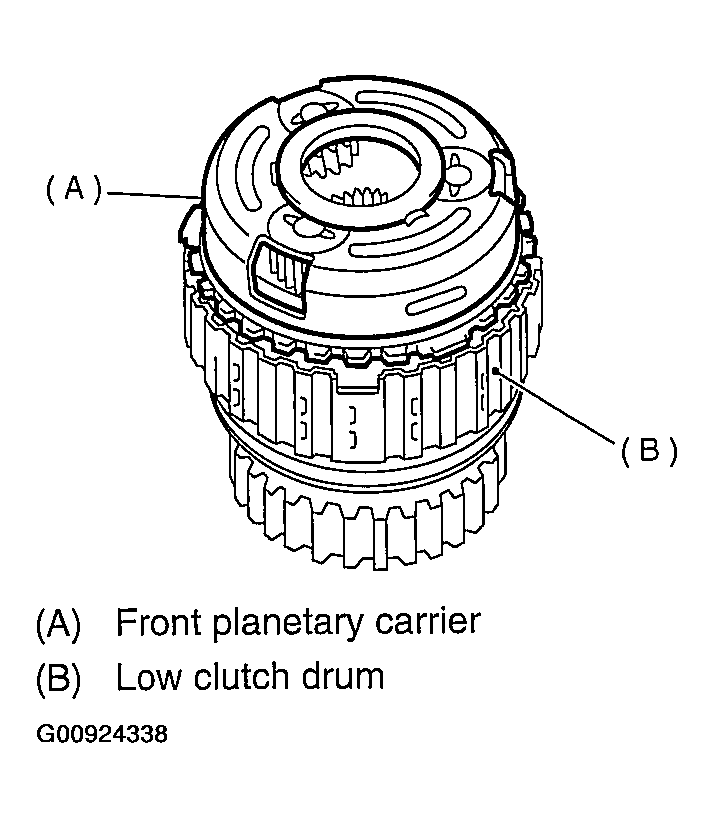 (A)

(B)

(A) Front planetary carrier
(B) Low clutch drum

G00924338