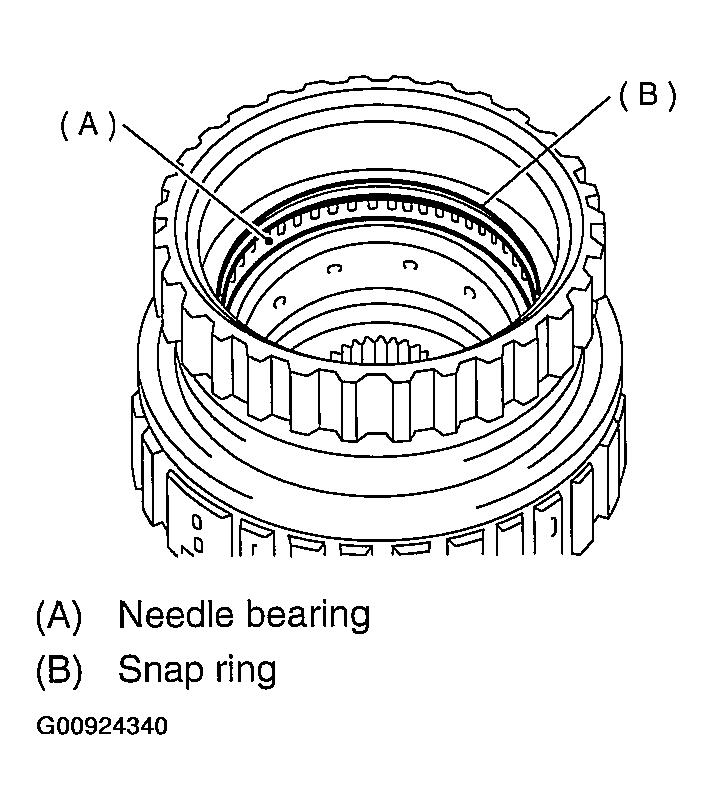 (A)

(B)

(A) Needle bearing

(B) Snap ring

G00924340