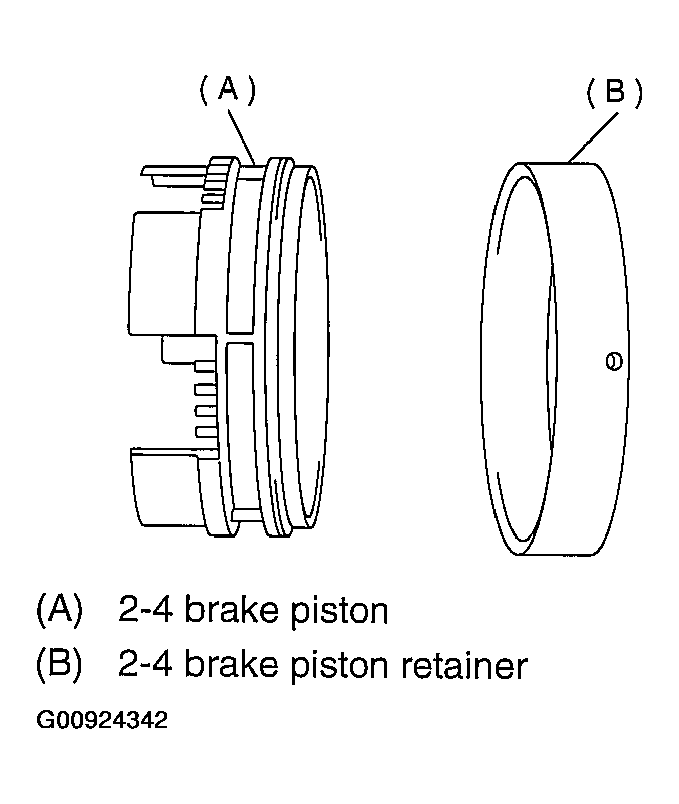 (A)

(B)

(A) 2-4 brake piston
(B) 2-4 brake piston retainer

G00924342