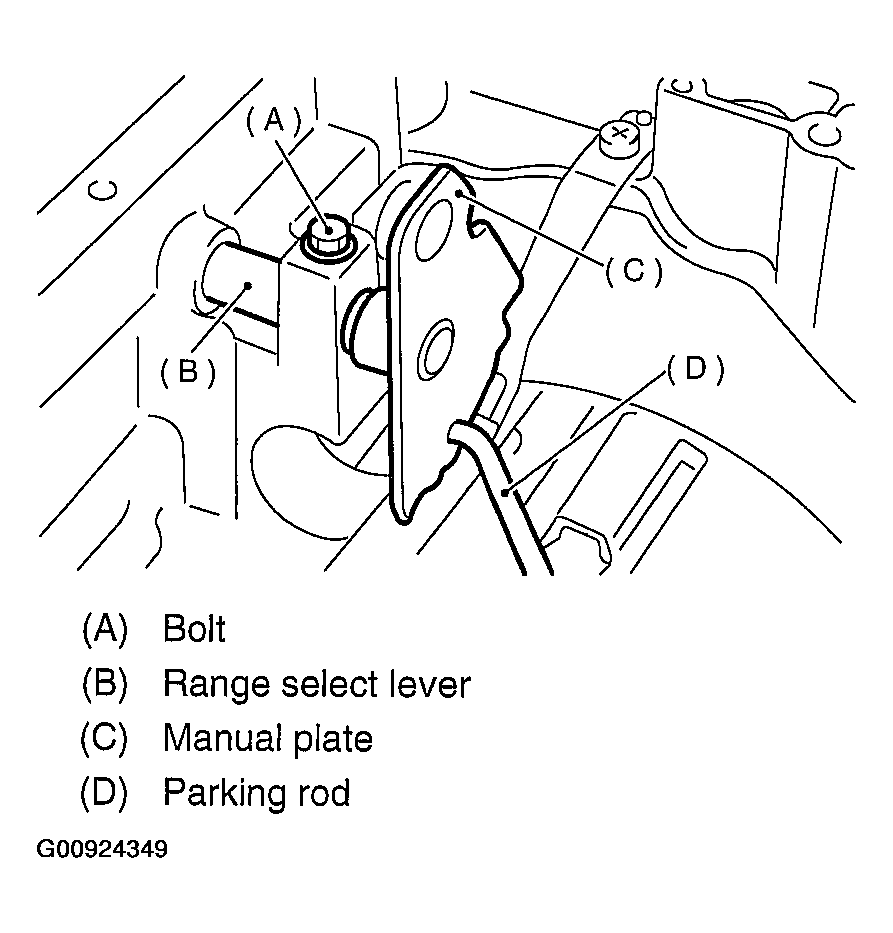 (A)

(C)

(B)

(D)

(A) Bolt
(B) Range select lever
(C) Manual plate
(D) Parking rod

G00924349