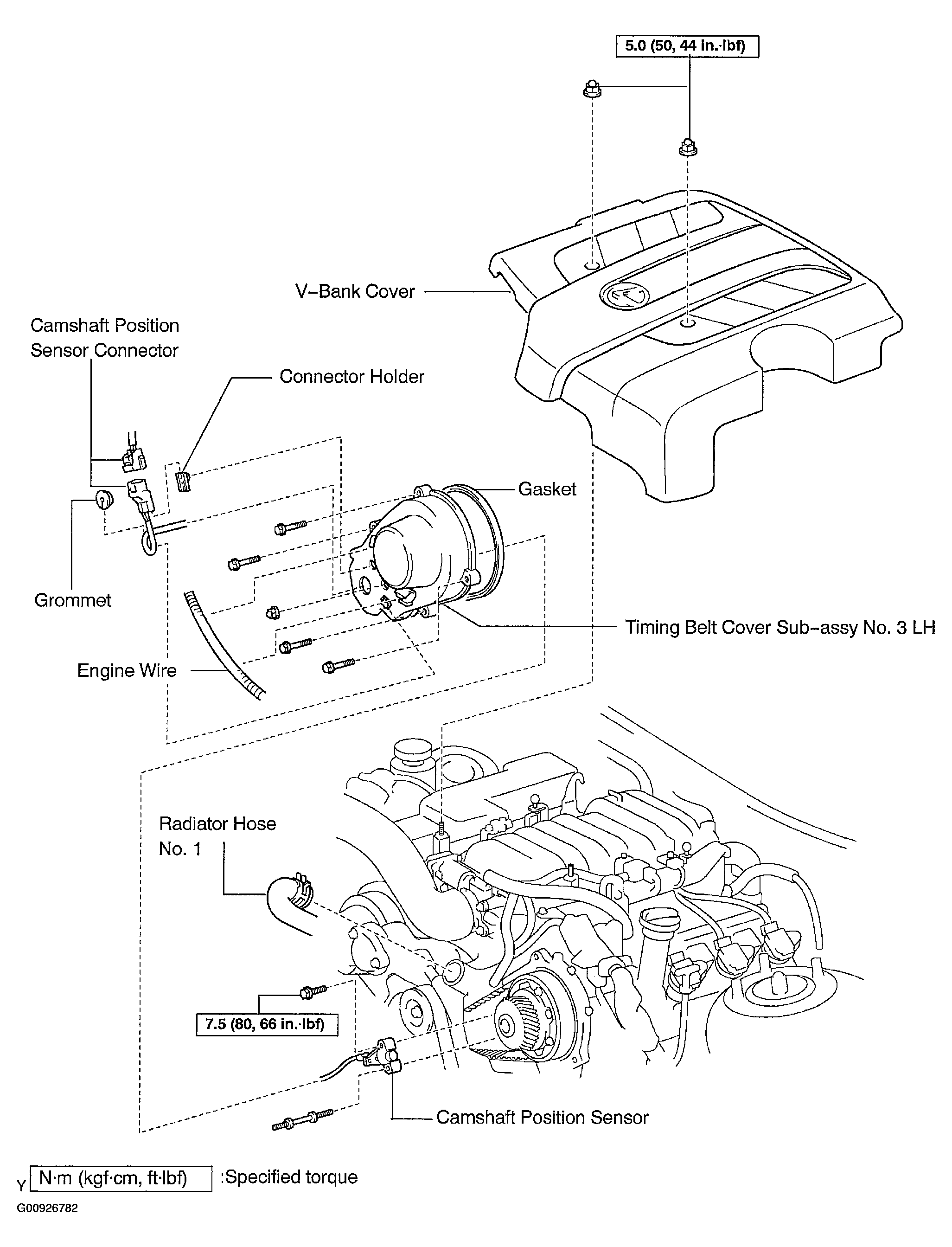 5.0 (50, 44 in.·lbf)

V–Bank Cover

Camshaft Position Sensor Connector

Connector Holder

Gasket

Grommet

Timing Belt Cover Sub–assy No. 3 LH

Engine Wire

Radiator Hose No. 1

7.5 (80, 66 in.·lbf)

Camshaft Position Sensor

Y N·m (kgf·cm, ft·lbf) :Specified torque

G00926782