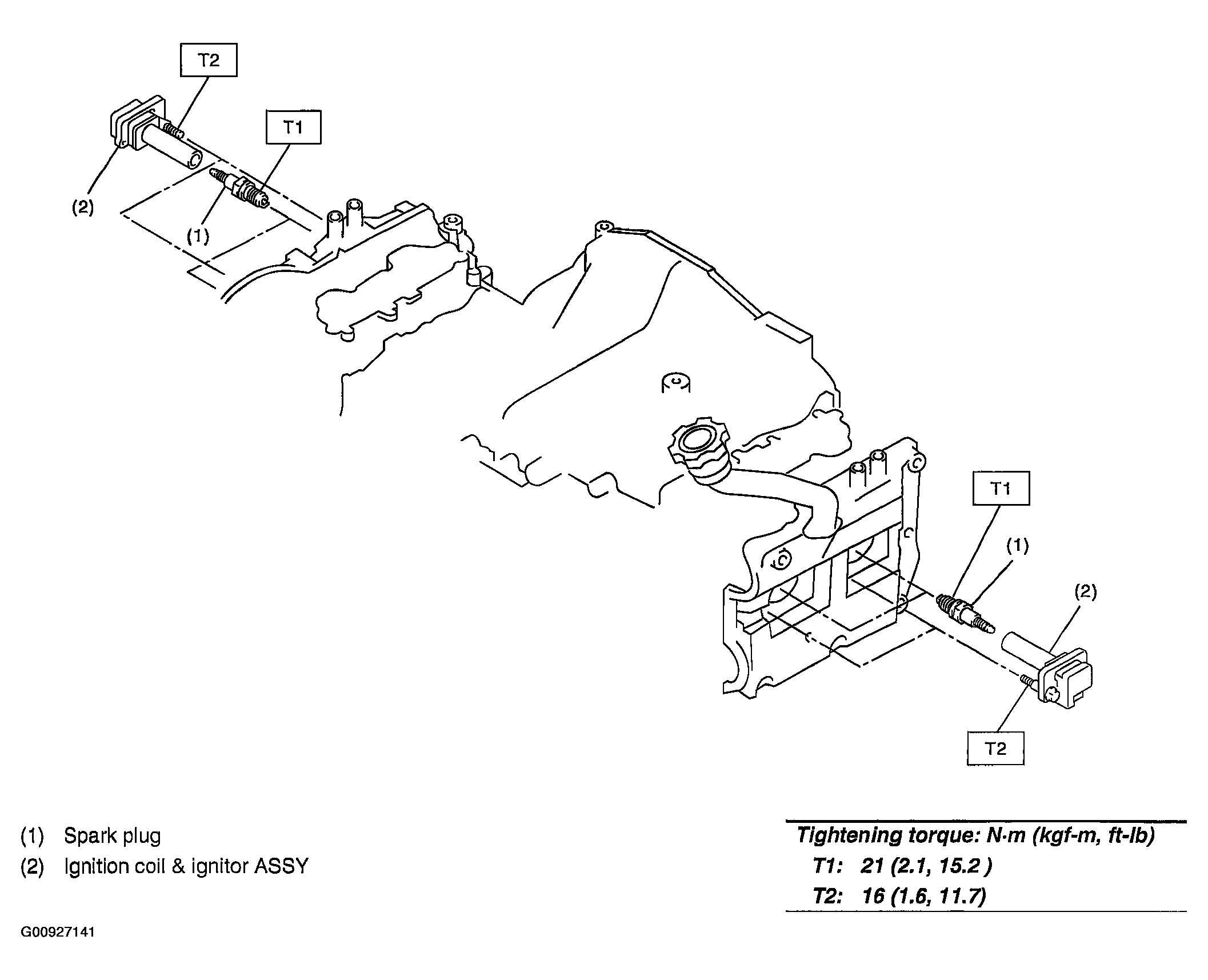 T2

T1

(2)

(1)

T1

(1)

(2)

T2

(1) Spark plug
(2) Ignition coil & ignitor ASSY

Tightening torque: N·m (kgf-m, ft-lb)
T1: 21 (2.1, 15.2 )
T2: 16 (1.6, 11.7)

G00927141