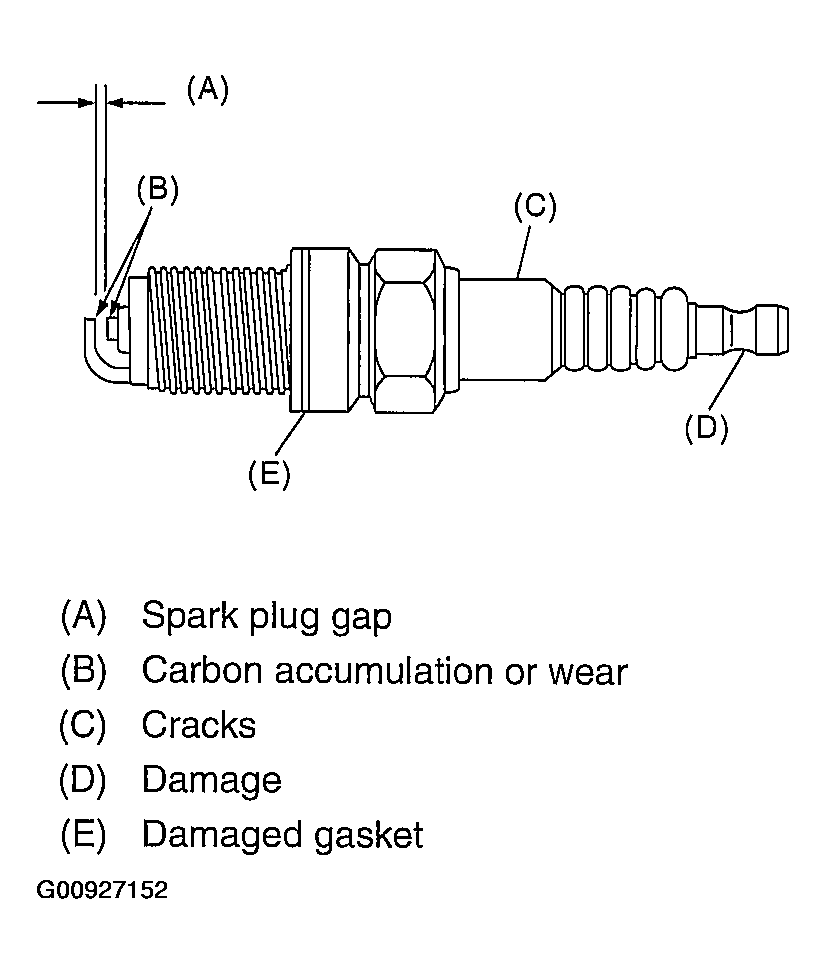 (A)

(B)

(C)

(D)

(E)

(A) Spark plug gap
(B) Carbon accumulation or wear
(C) Cracks
(D) Damage
(E) Damaged gasket

G00927152