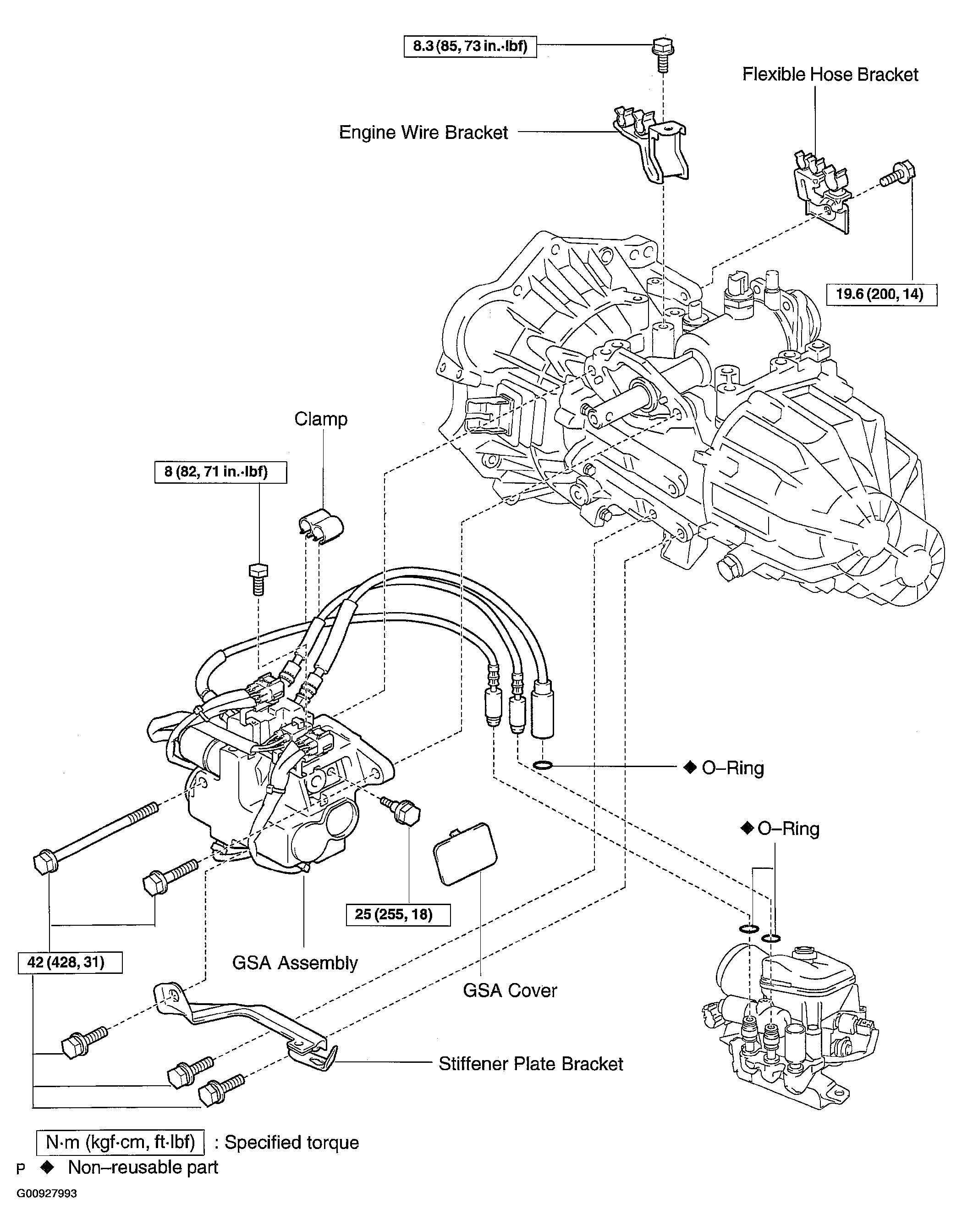 8.3 (85, 73 in.·lbf)

Flexible Hose Bracket

Engine Wire Bracket

19.6 (200, 14)

Clamp

8 (82, 71 in.·lbf)

◆ O–Ring

◆ O–Ring

25 (255, 18)

42 (428, 31)

GSA Assembly

GSA Cover

Stiffener Plate Bracket

N·m (kgf·cm, ft·lbf) : Specified torque

P ◆ Non–reusable part

G00927993