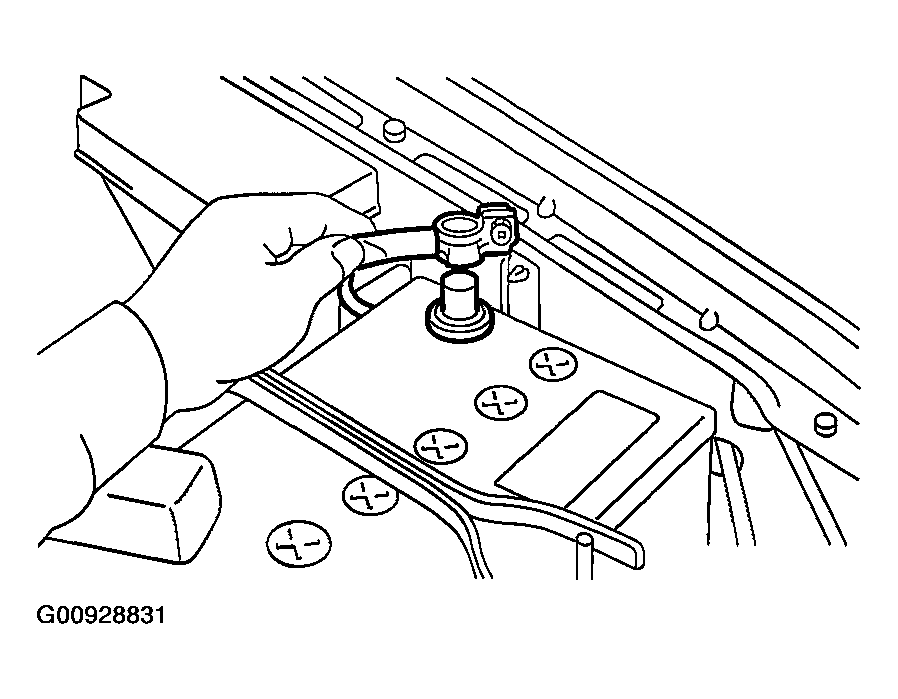 G00928831