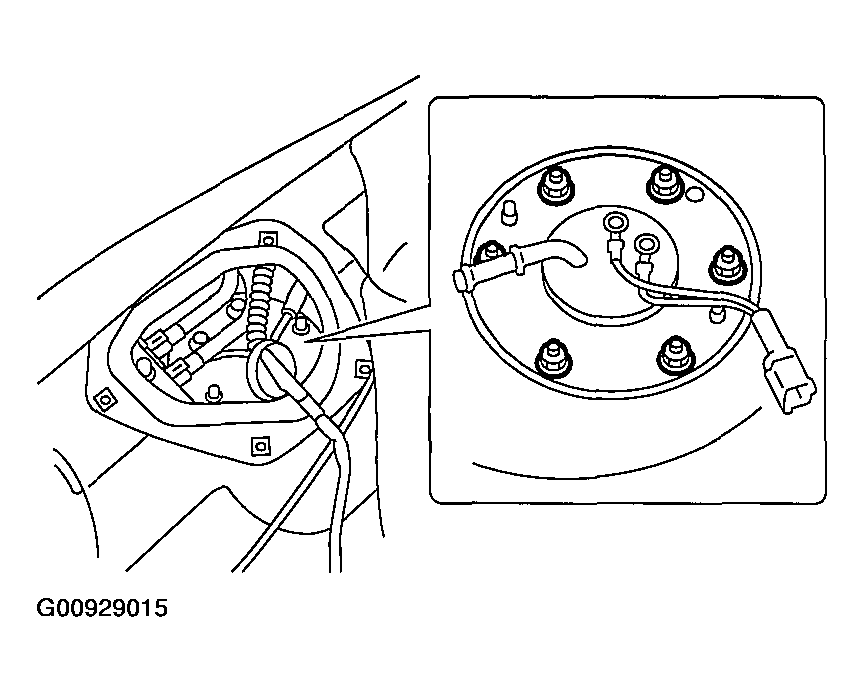 G00929015