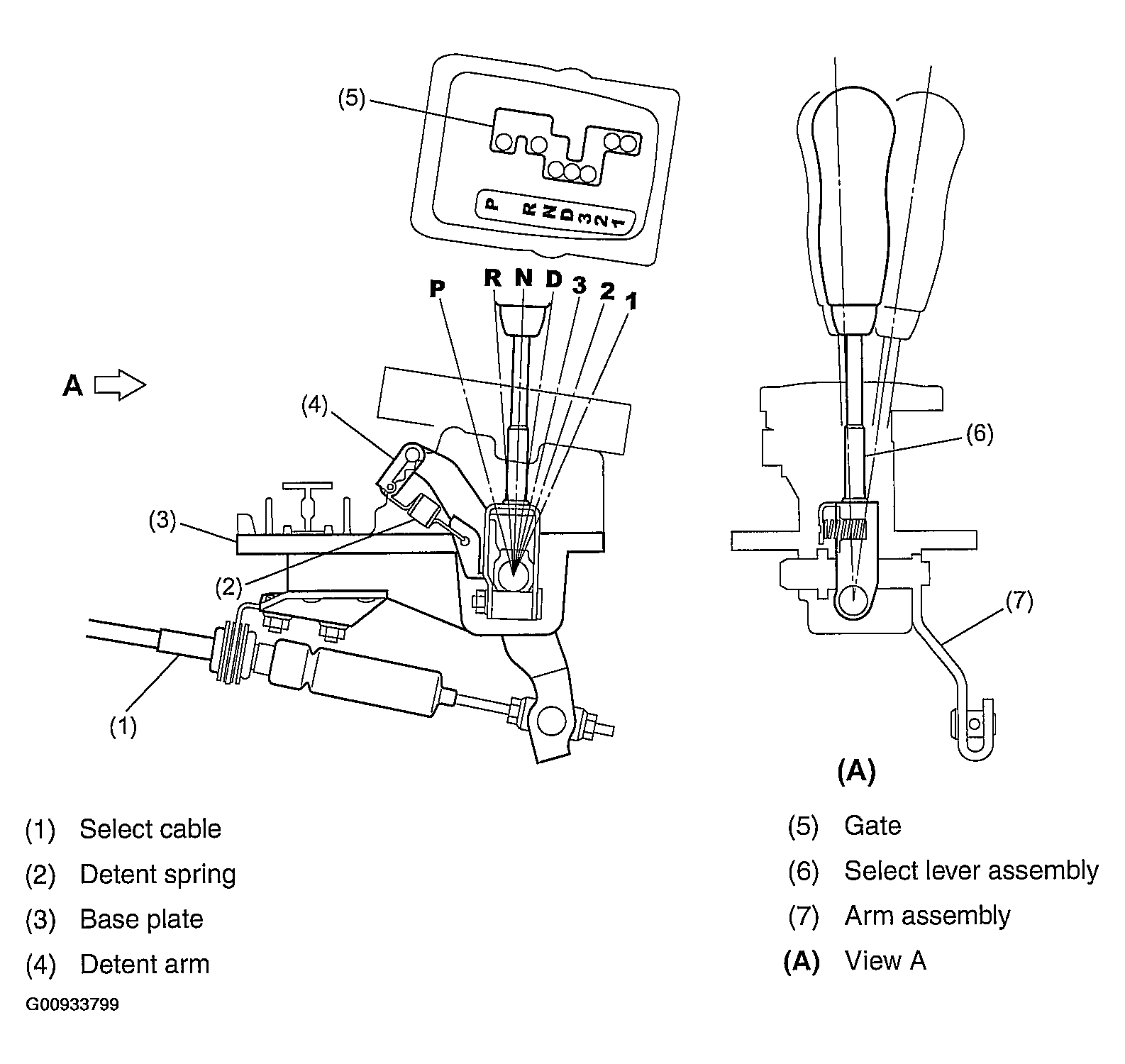 (5)

P R N D 3 2 1

P R N D 3 2 1

A

(4)

(3)

(2)

(1)

(6)

(7)

(A)

(1) Select cable
(2) Detent spring
(3) Base plate
(4) Detent arm

(5) Gate
(6) Select lever assembly
(7) Arm assembly
(A) View A

G00933799