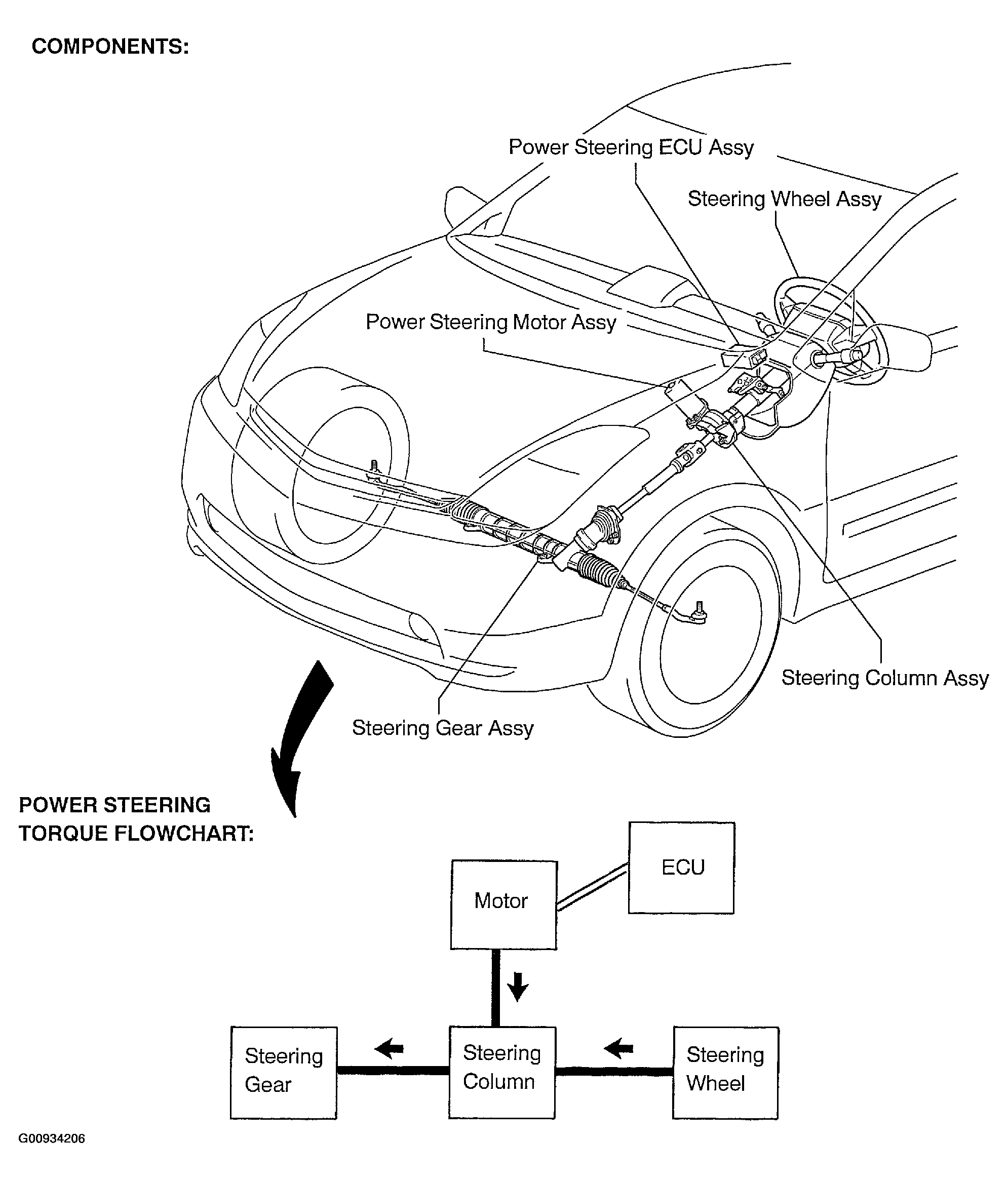 COMPONENTS:

Power Steering ECU Assy

Steering Wheel Assy

Power Steering Motor Assy

Steering Column Assy

Steering Gear Assy

POWER STEERING TORQUE FLOWCHART:

ECU

Motor

Steering Gear

Steering Column

Steering Wheel

G00934206