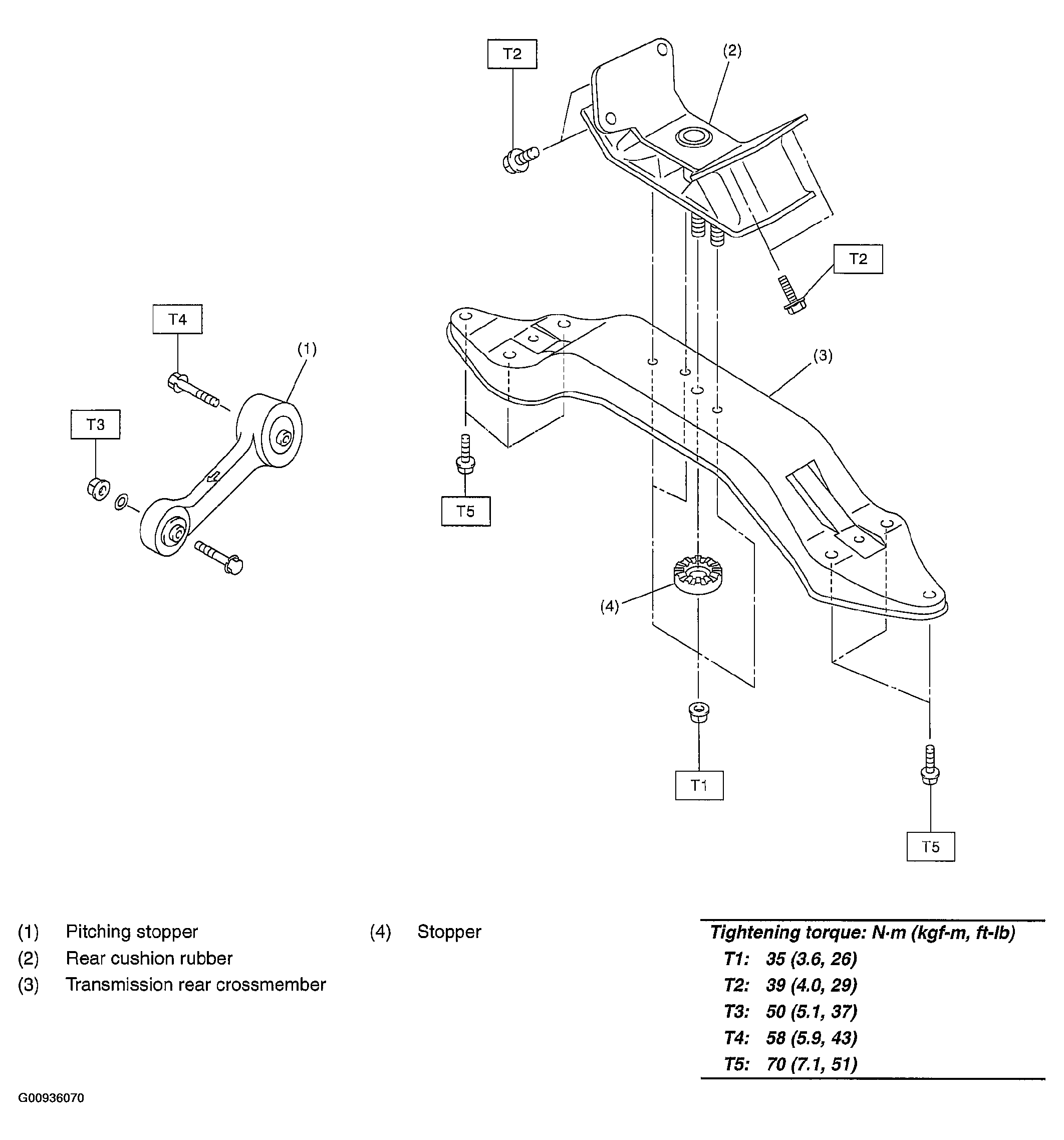 T2

(2)

T2

T4

(1)

(3)

T3

T5

(4)

T1

T5

(1) Pitching stopper
(2) Rear cushion rubber
(3) Transmission rear crossmember

(4) Stopper

Tightening torque: N·m (kgf-m, ft-lb)
T1: 35 (3.6, 26)
T2: 39 (4.0, 29)
T3: 50 (5.1, 37)
T4: 58 (5.9, 43)
T5: 70 (7.1, 51)

G00936070