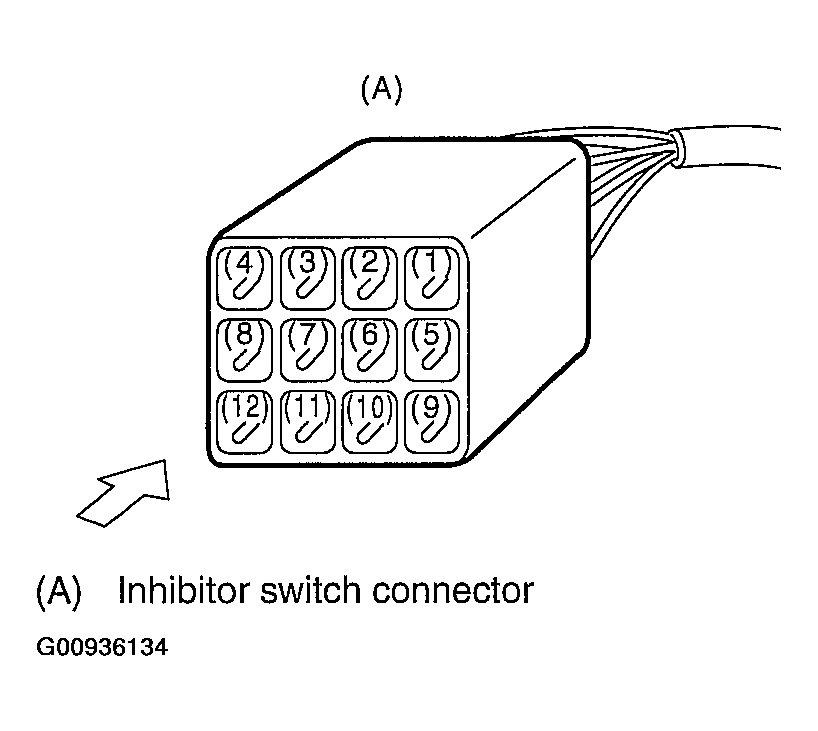 (A)

(4) (3) (2) (1)
(8) (7) (6) (5)
(12) (11) (10) (9)

(A) Inhibitor switch connector

G00936134