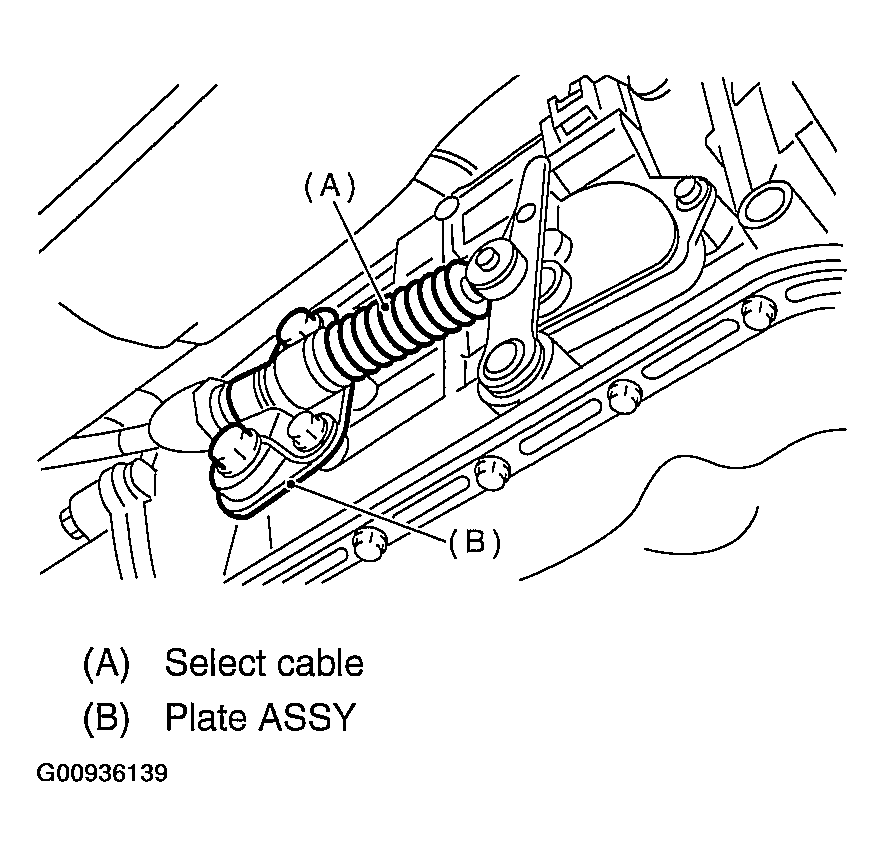 (A)

(B)

(A) Select cable
(B) Plate ASSY

G00936139