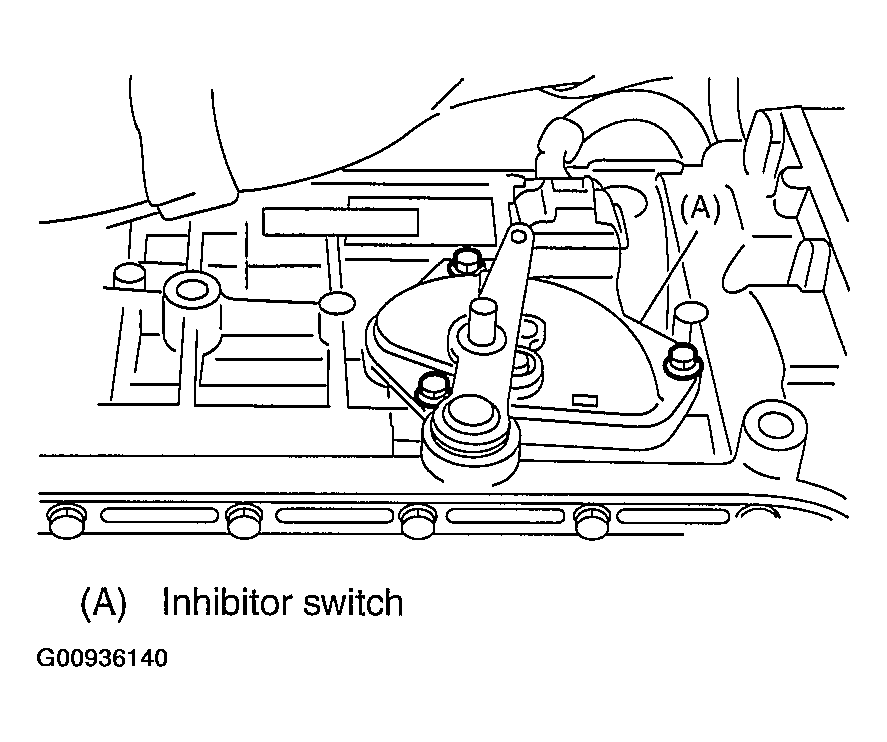 (A)

(A) Inhibitor switch

G00936140