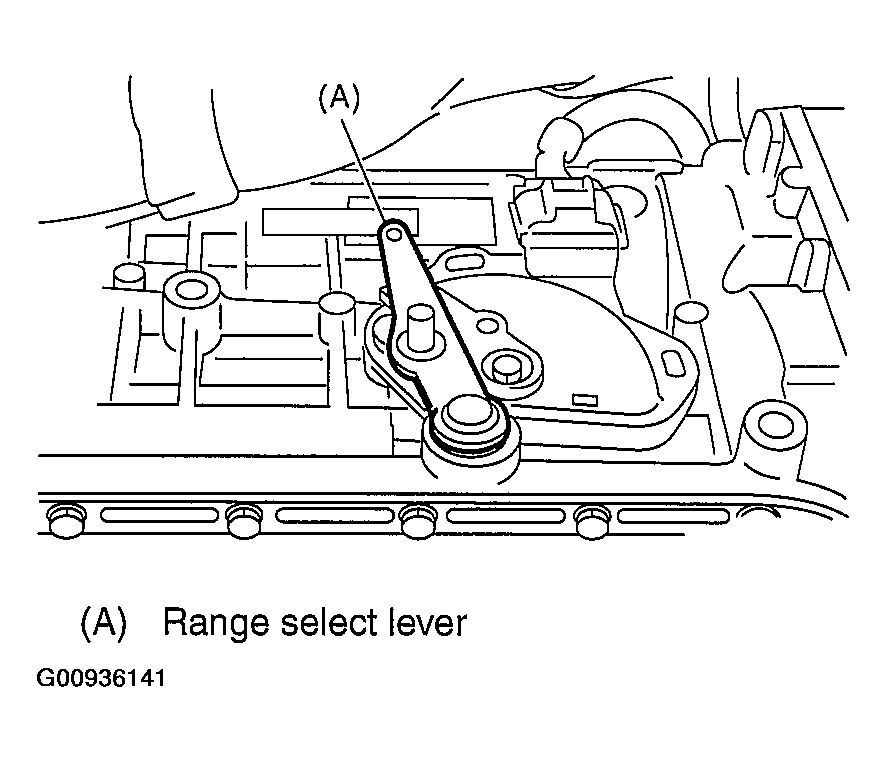 (A)

(A) Range select lever

G00936141