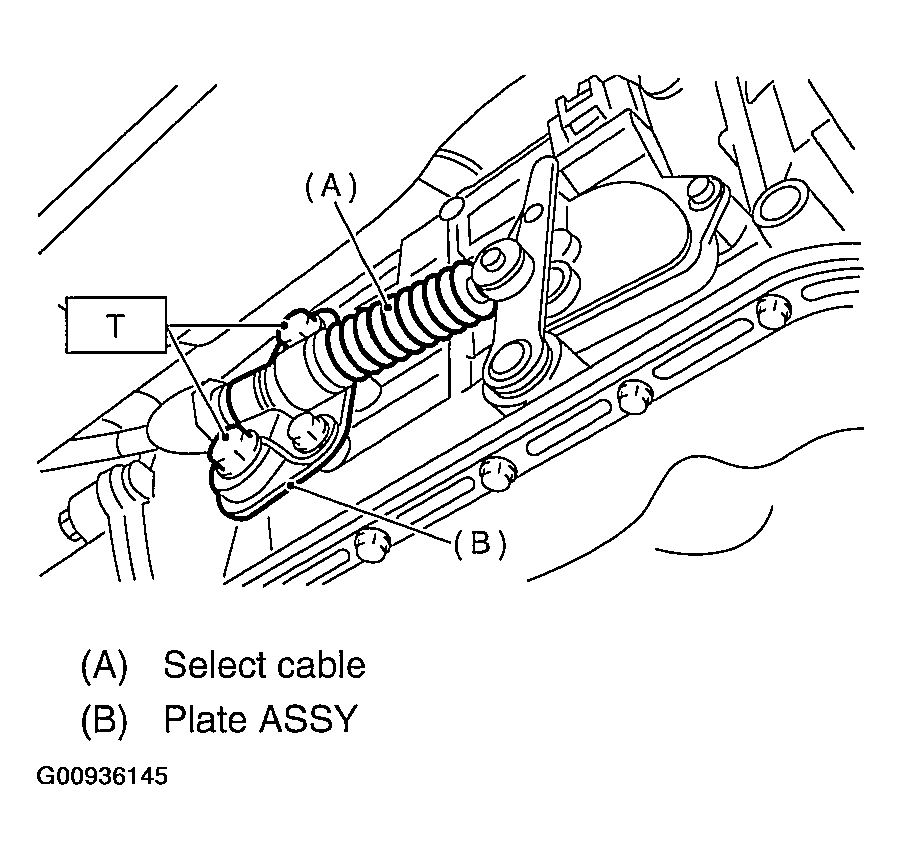 (A)

T

(B)

(A) Select cable
(B) Plate ASSY

G00936145