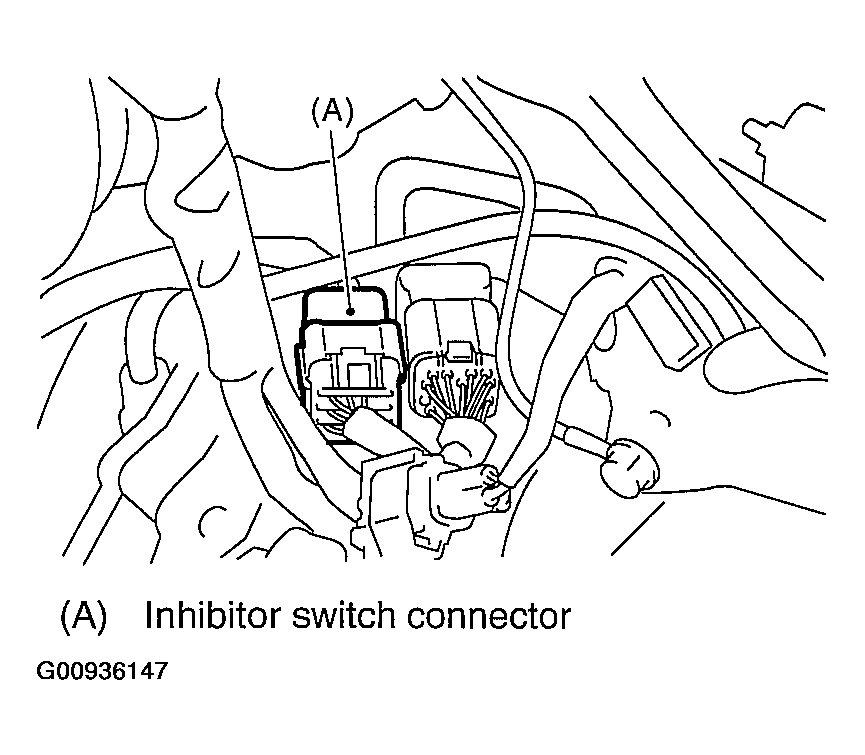 (A)

(A) Inhibitor switch connector

G00936147