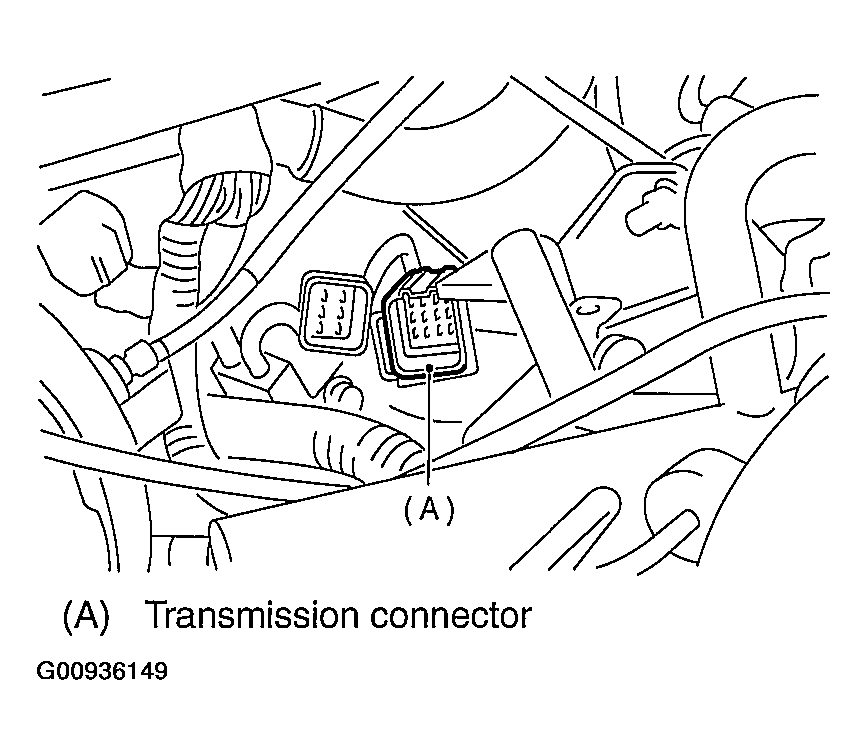 (A)

(A) Transmission connector

G00936149