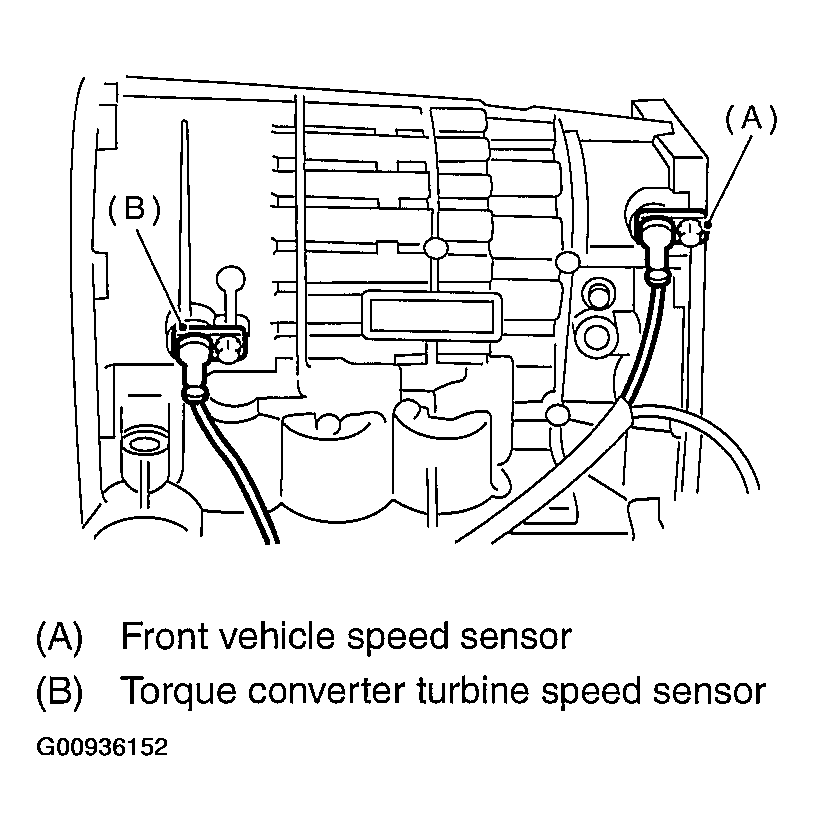 (A)

(B)

(A) Front vehicle speed sensor
(B) Torque converter turbine speed sensor

G00936152