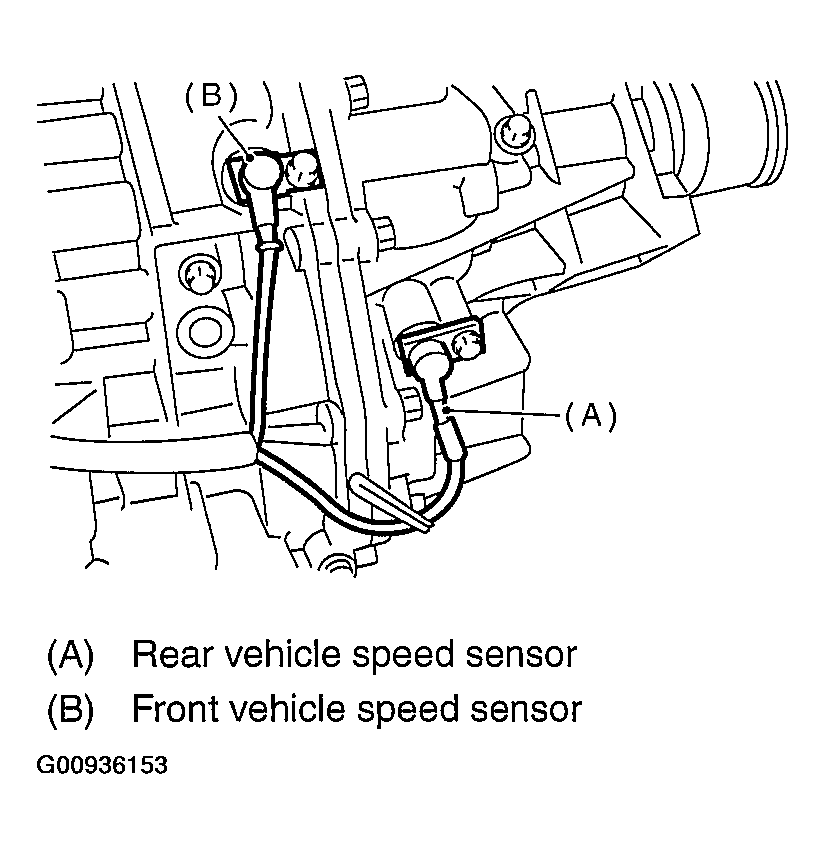 (B)

(A)

(A) Rear vehicle speed sensor
(B) Front vehicle speed sensor

G00936153