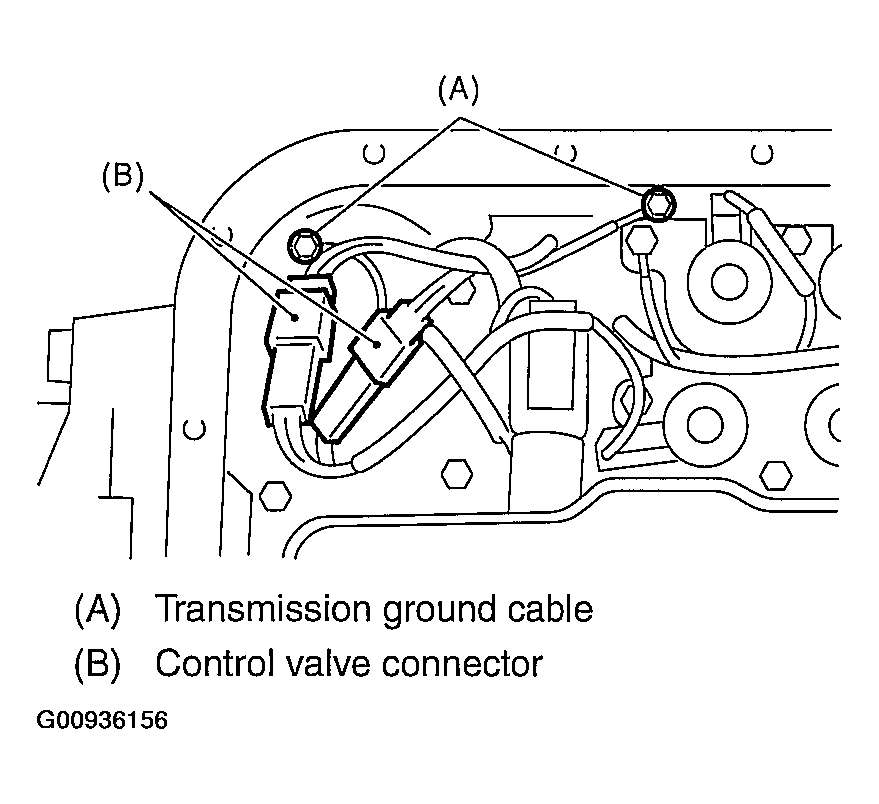 (A)

(B)

(A) Transmission ground cable

(B) Control valve connector

G00936156