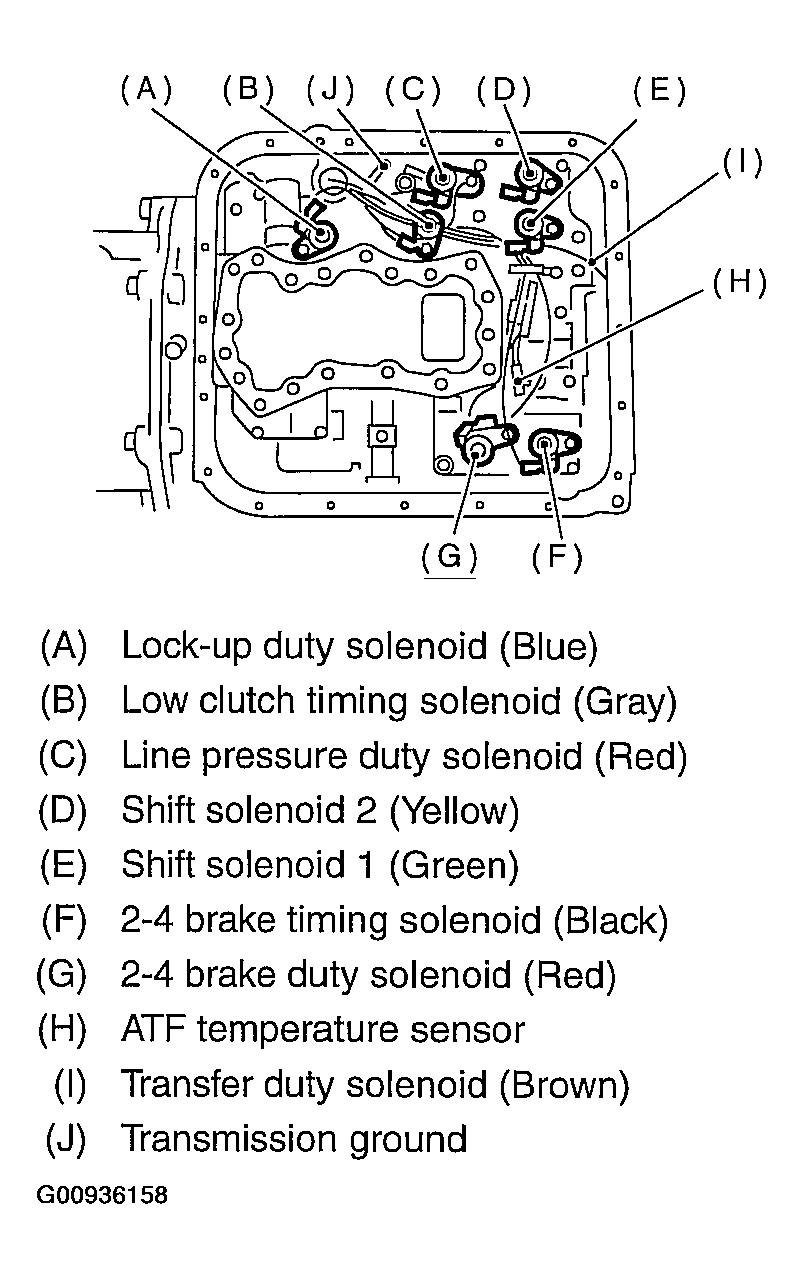 (A) (B) (J) (C) (D) (E)

(I)

(H)

(G) (F)

(A) Lock-up duty solenoid (Blue)
(B) Low clutch timing solenoid (Gray)
(C) Line pressure duty solenoid (Red)
(D) Shift solenoid 2 (Yellow)
(E) Shift solenoid 1 (Green)
(F) 2-4 brake timing solenoid (Black)
(G) 2-4 brake duty solenoid (Red)
(H) ATF temperature sensor
(I) Transfer duty solenoid (Brown)
(J) Transmission ground

G00936158