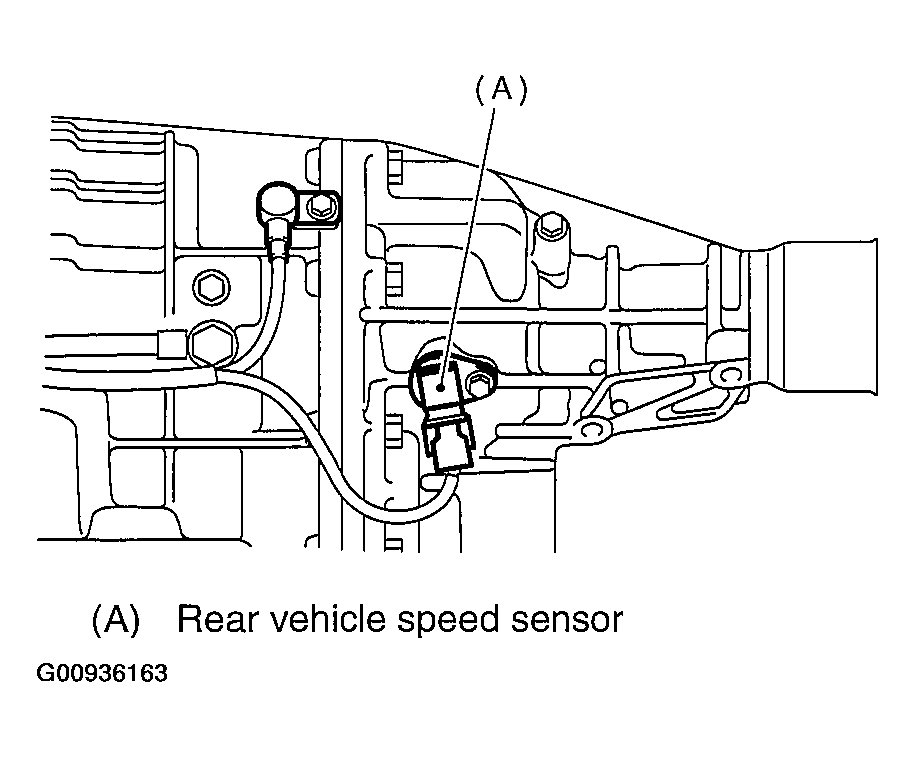 (A)

(A) Rear vehicle speed sensor

G00936163