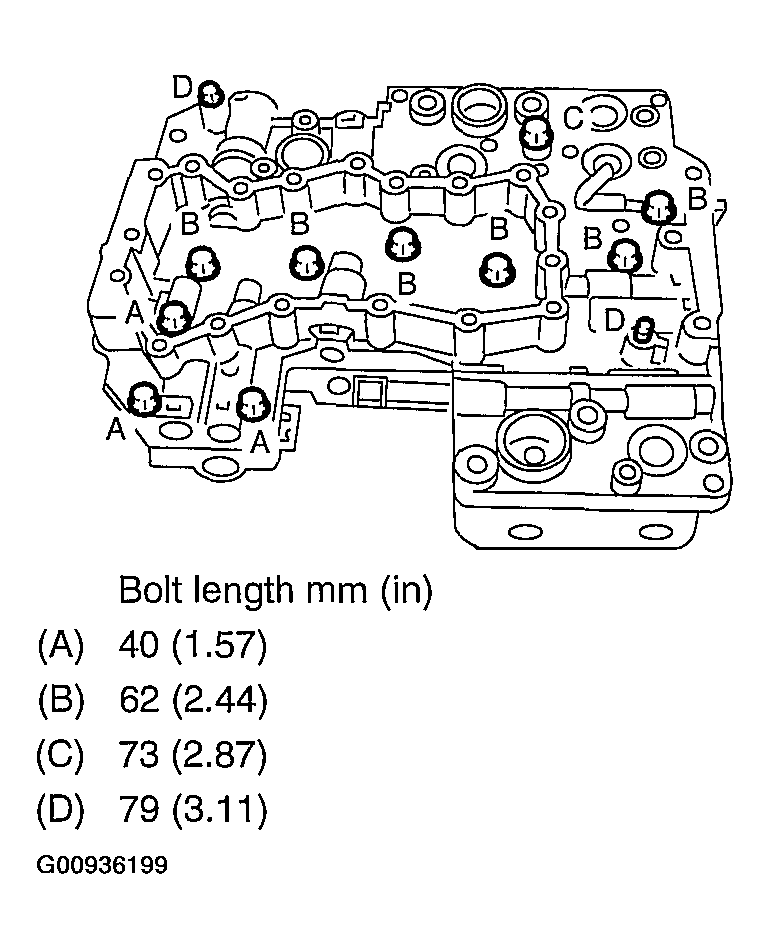 D
C
B
B
B
B
B
B
A
D
A
A

Bolt length mm (in)
(A) 40 (1.57)
(B) 62 (2.44)
(C) 73 (2.87)
(D) 79 (3.11)

G00936199