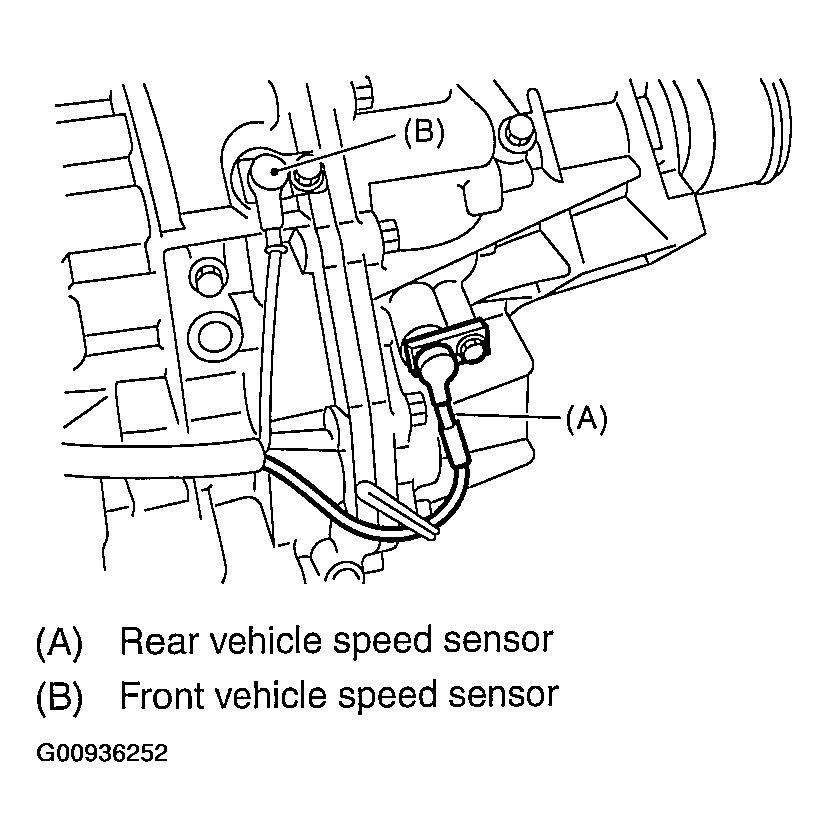 (B)

(A)

(A) Rear vehicle speed sensor
(B) Front vehicle speed sensor

G00936252