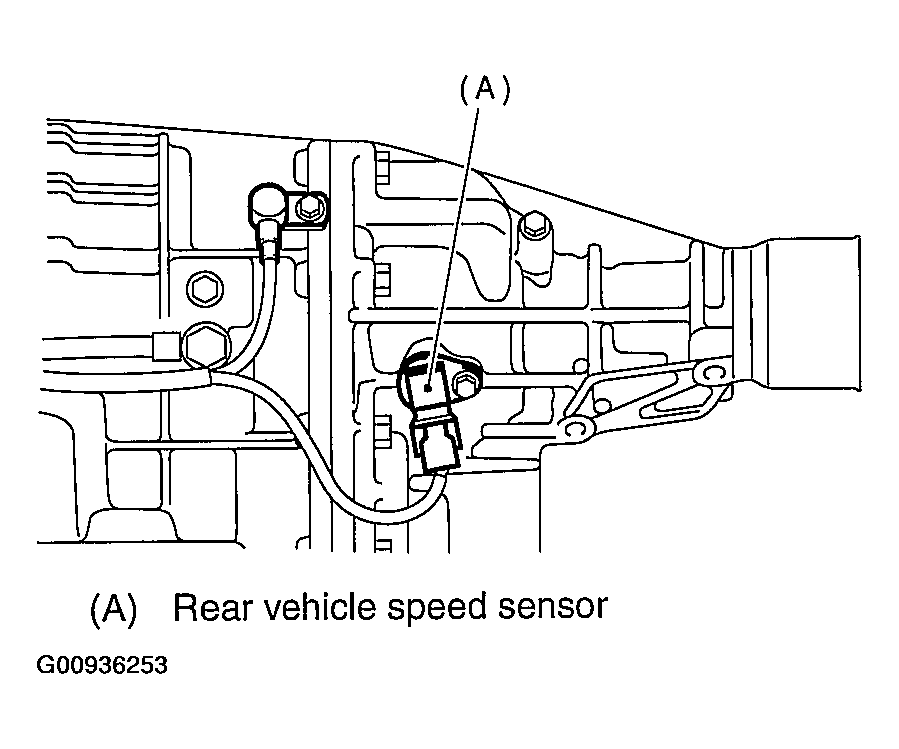 (A)

(A) Rear vehicle speed sensor

G00936253