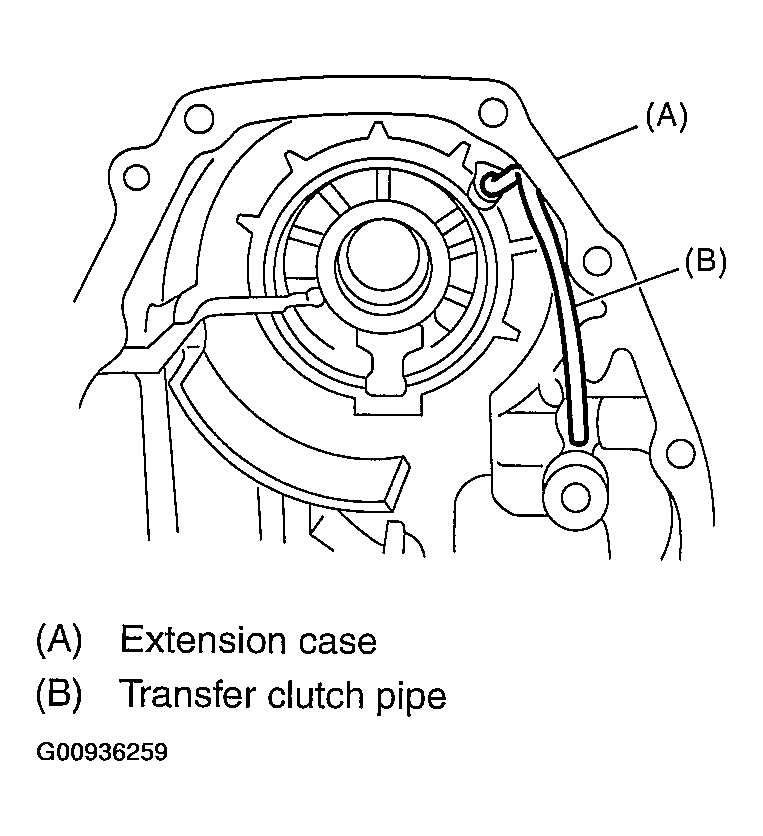 (A)

(B)

(A) Extension case
(B) Transfer clutch pipe

G00936259