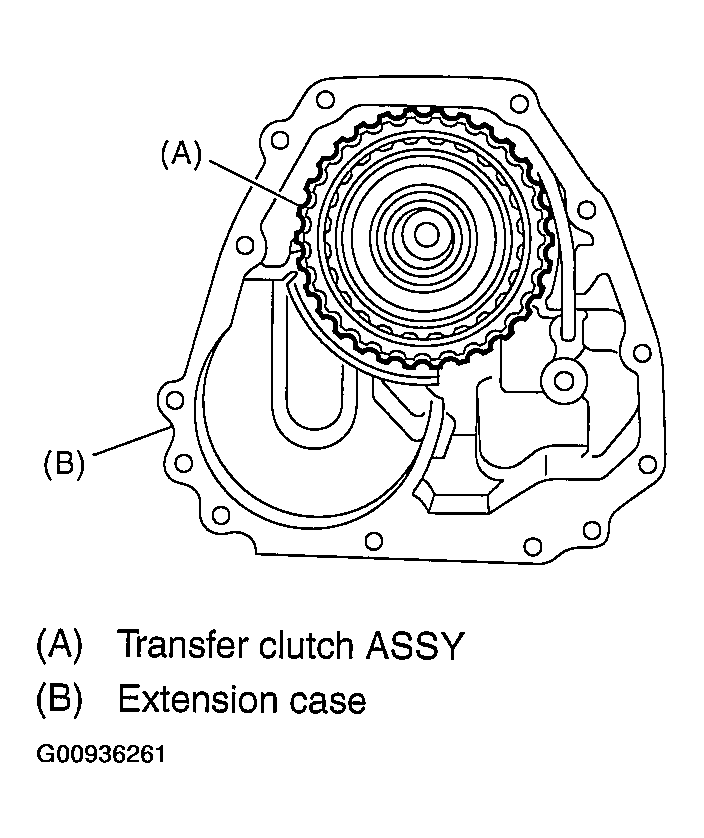 (A)

(B)

(A) Transfer clutch ASSY
(B) Extension case

G00936261