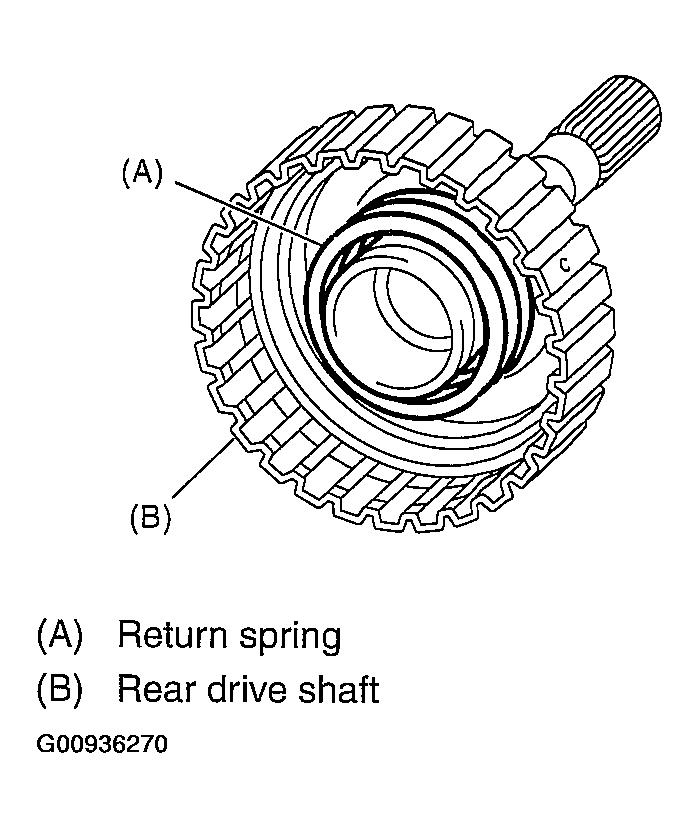 (A)

(B)

(A) Return spring
(B) Rear drive shaft

G00936270