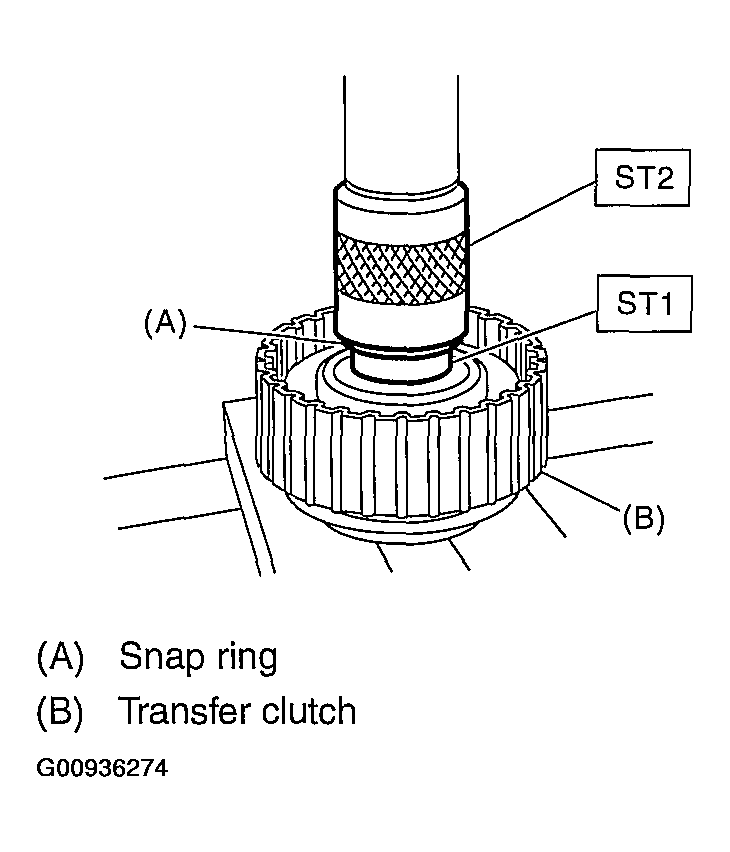 ST2

ST1

(A)

(B)

(A) Snap ring

(B) Transfer clutch

G00936274