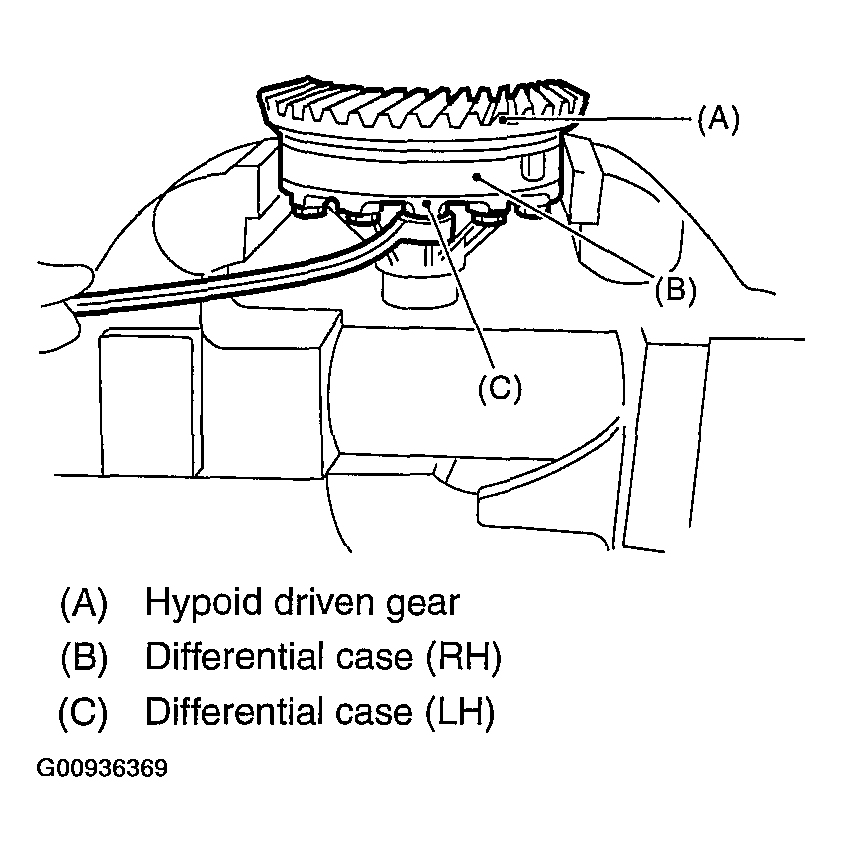 (A)

(B)

(C)

(A) Hypoid driven gear
(B) Differential case (RH)
(C) Differential case (LH)

G00936369