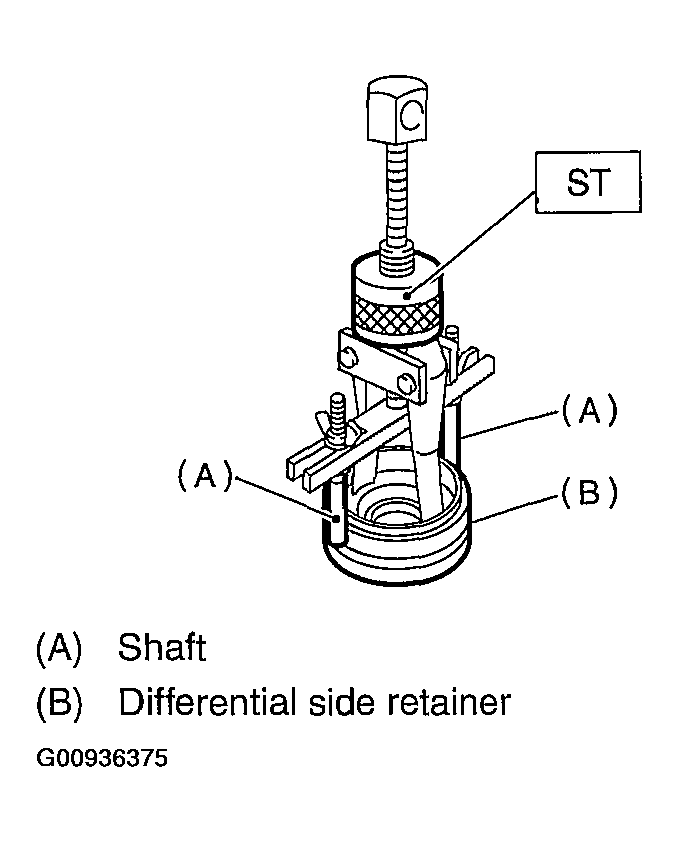 ST

(A)

(A)

(B)

(A) Shaft

(B) Differential side retainer

G00936375