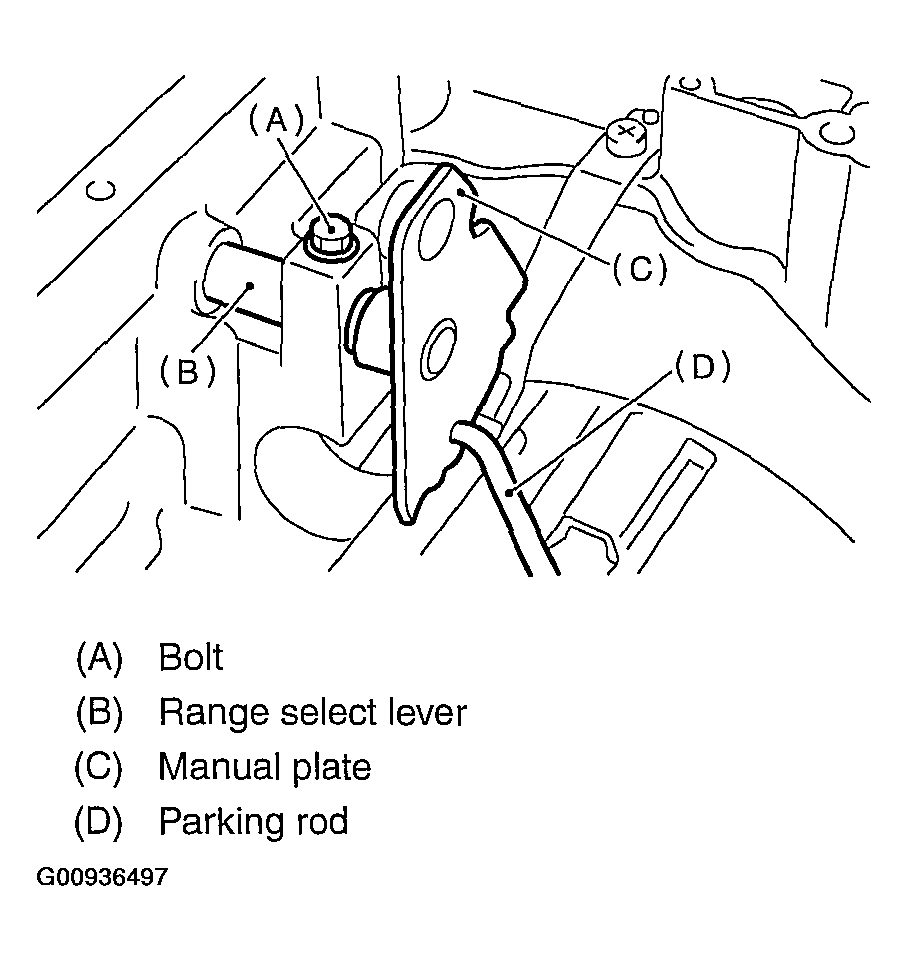 (A)

(C)

(B)

(D)

(A) Bolt

(B) Range select lever

(C) Manual plate

(D) Parking rod

G00936497