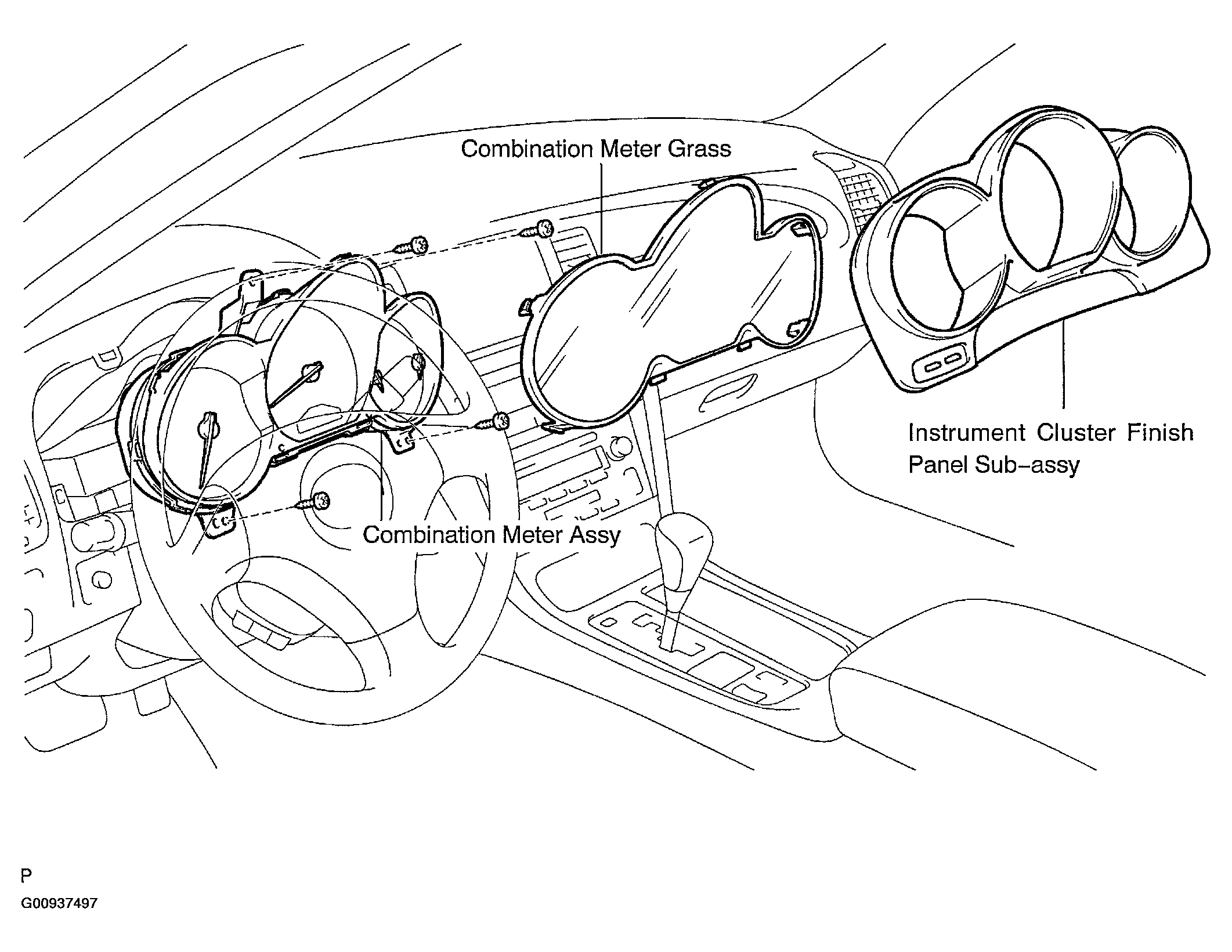 Combination Meter Grass

Instrument Cluster Finish Panel Sub-assy

Combination Meter Assy

P

G00937497