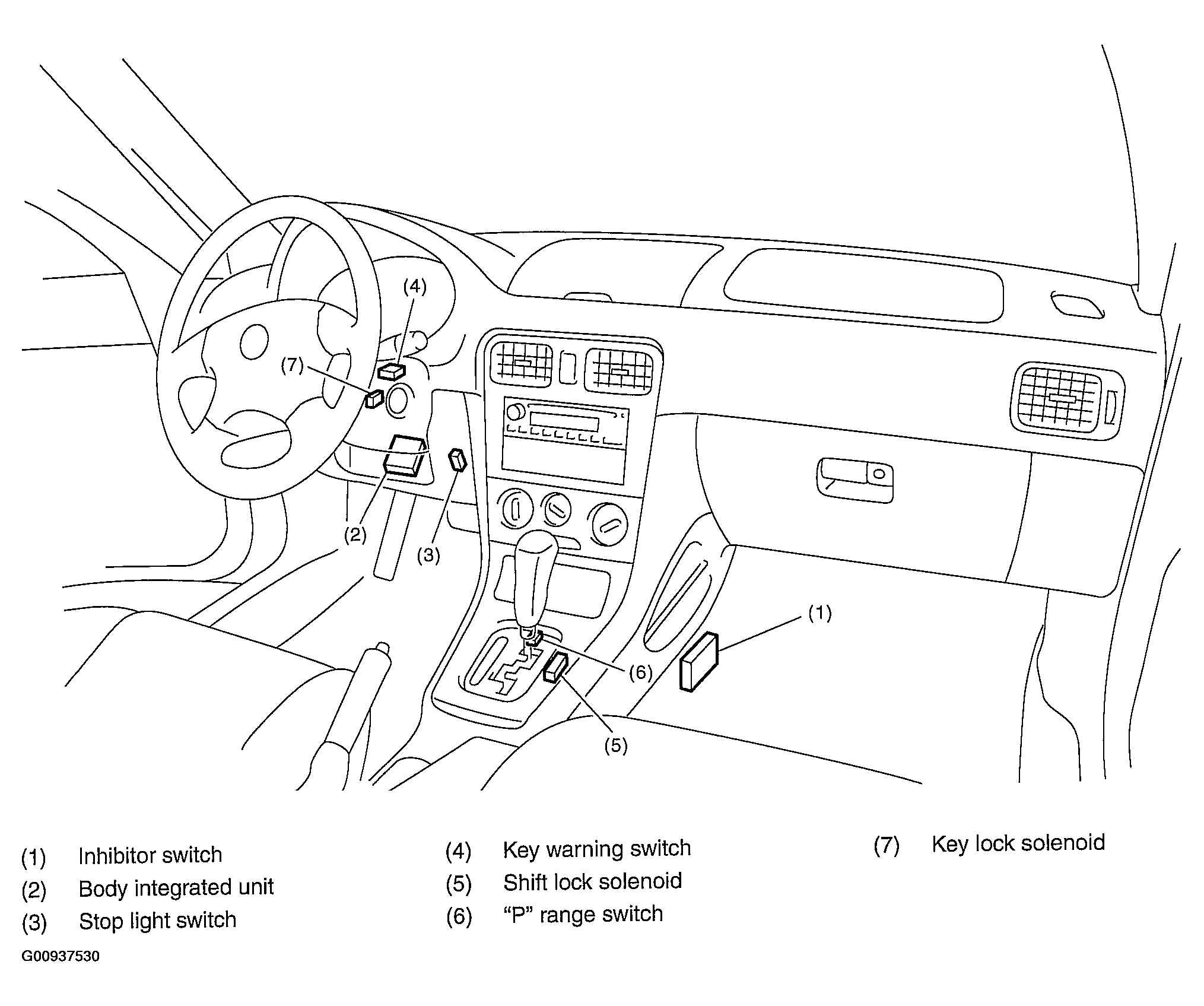 (4)

(7)

(2)

(3)

(1)

(6)

(5)

(1) Inhibitor switch
(2) Body integrated unit
(3) Stop light switch

(4) Key warning switch
(5) Shift lock solenoid
(6) “P” range switch

(7) Key lock solenoid

G00937530