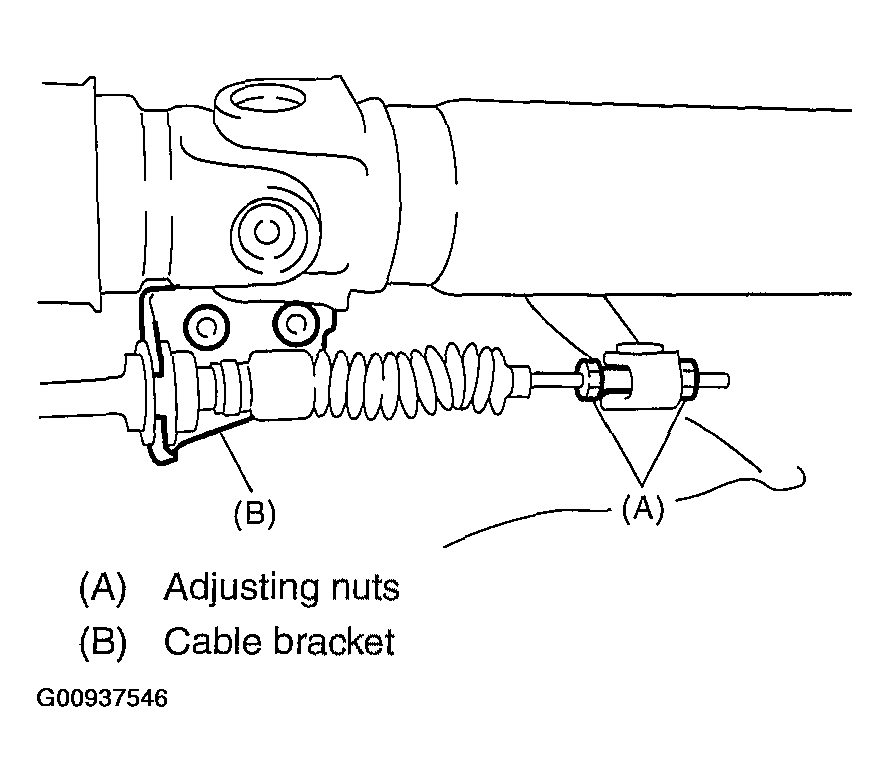 (B)

(A)

(A) Adjusting nuts

(B) Cable bracket

G00937546