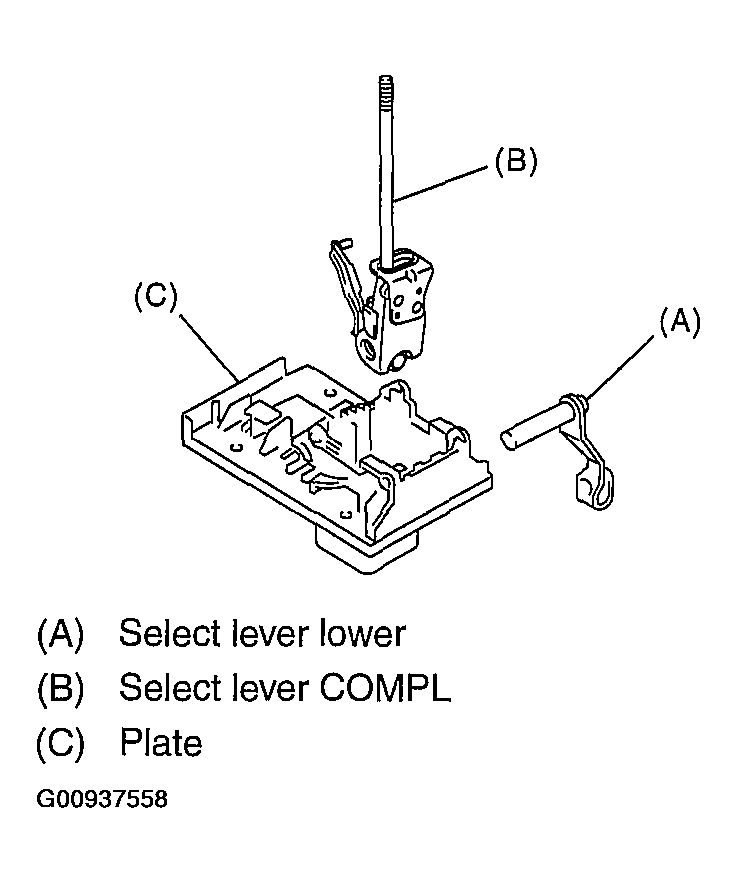 (B)

(C)

(A)

(A) Select lever lower
(B) Select lever COMPL
(C) Plate

G00937558