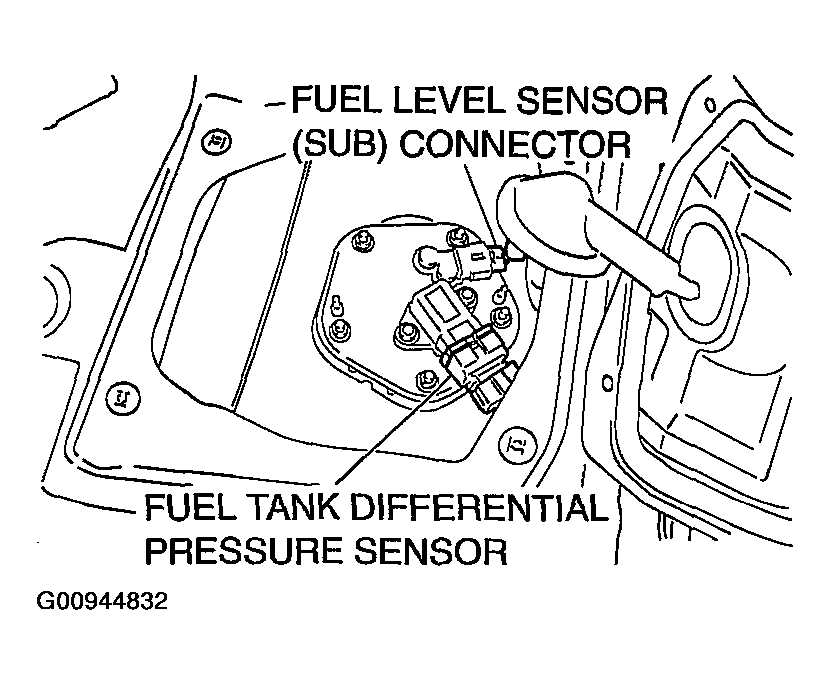 FUEL LEVEL SENSOR (SUB) CONNECTOR

FUEL TANK DIFFERENTIAL PRESSURE SENSOR

G00944832