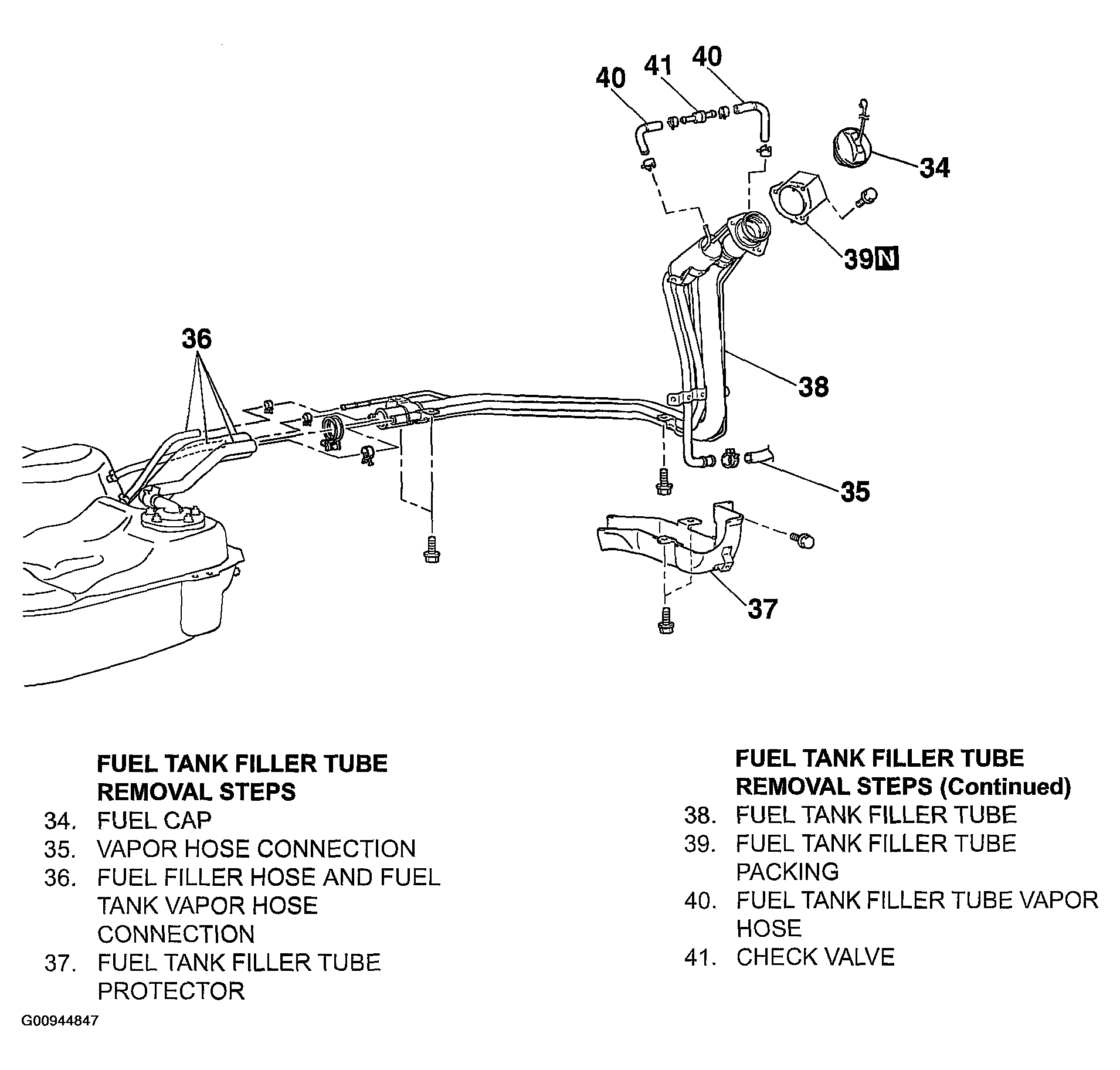 40
41
40
34
39 N
36
38
35
37

FUEL TANK FILLER TUBE REMOVAL STEPS
34. FUEL CAP
35. VAPOR HOSE CONNECTION
36. FUEL FILLER HOSE AND FUEL TANK VAPOR HOSE CONNECTION
37. FUEL TANK FILLER TUBE PROTECTOR

FUEL TANK FILLER TUBE REMOVAL STEPS (Continued)
38. FUEL TANK FILLER TUBE
39. FUEL TANK FILLER TUBE PACKING
40. FUEL TANK FILLER TUBE VAPOR HOSE
41. CHECK VALVE

G00944847