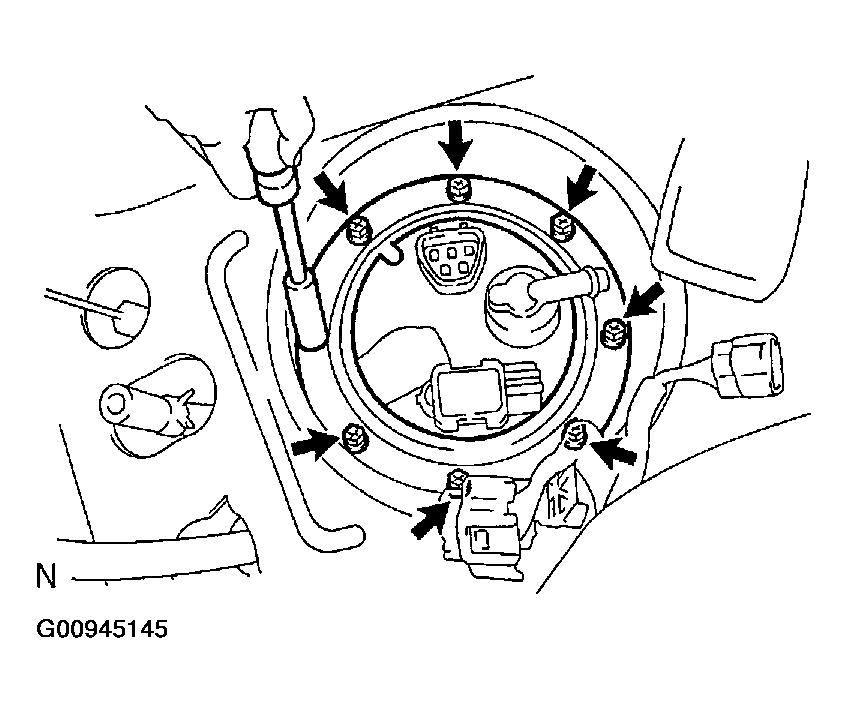 N

G00945145